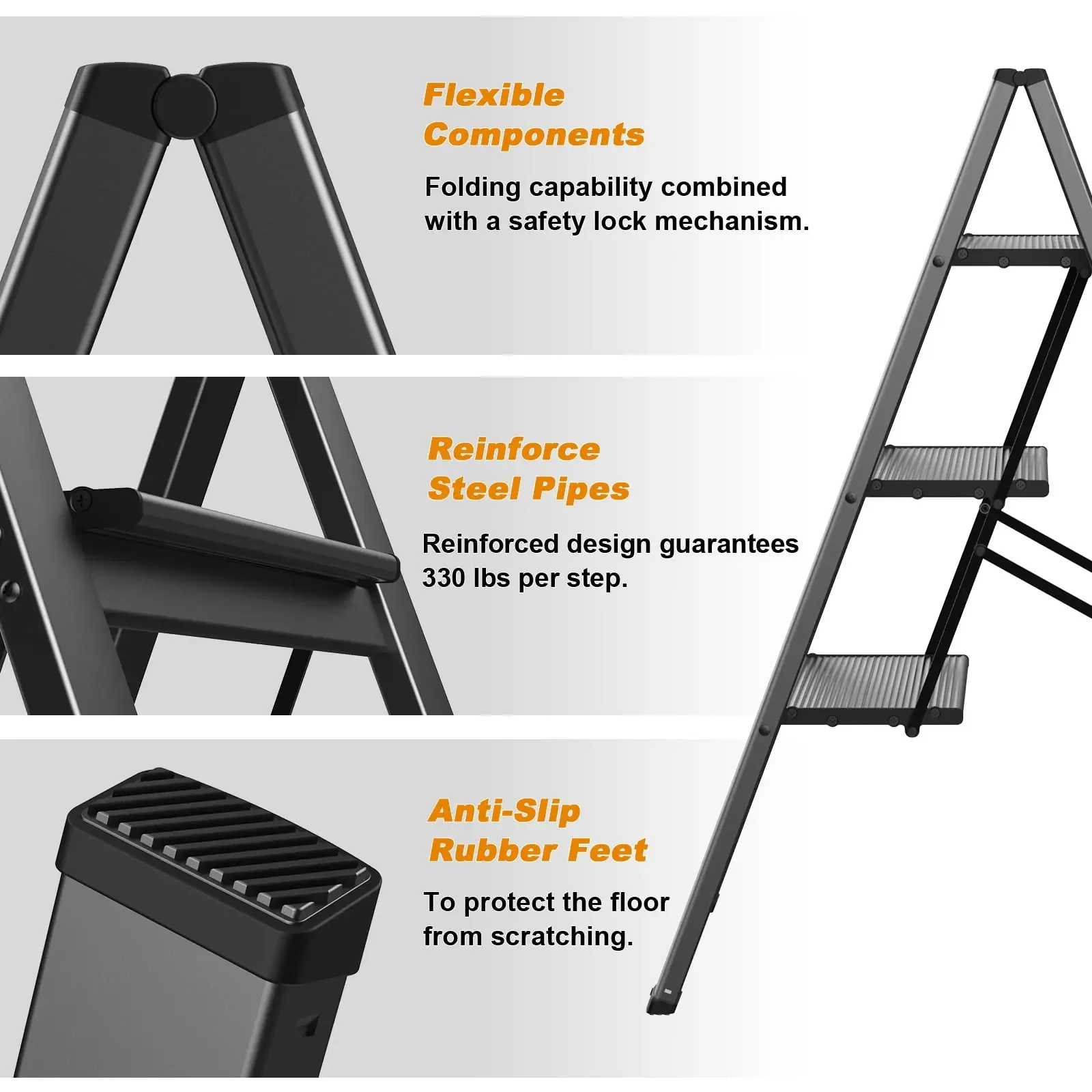 Flexible Components

Folding capability combined with a safety lock mechanism.

Reinforce Steel Pipes

Reinforced design guarantees 330 lbs per step.

Anti-Slip Rubber Feet

To protect the floor from scratching.