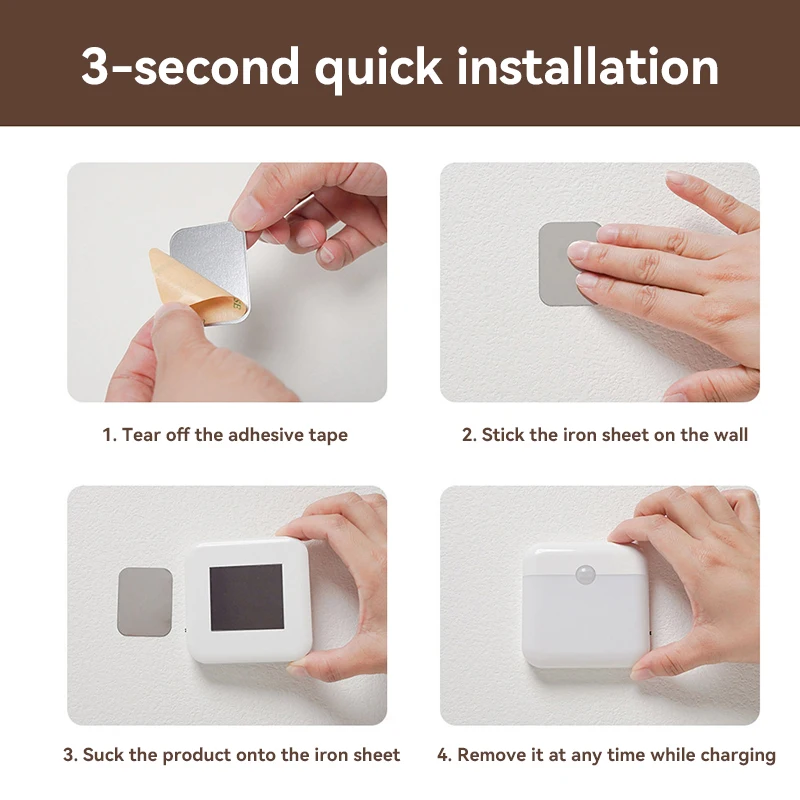 3-second quick installation

1. Tear off the adhesive tape

2. Stick the iron sheet on the wall

3. Suck the product onto the iron sheet

4. Remove it at any time while charging