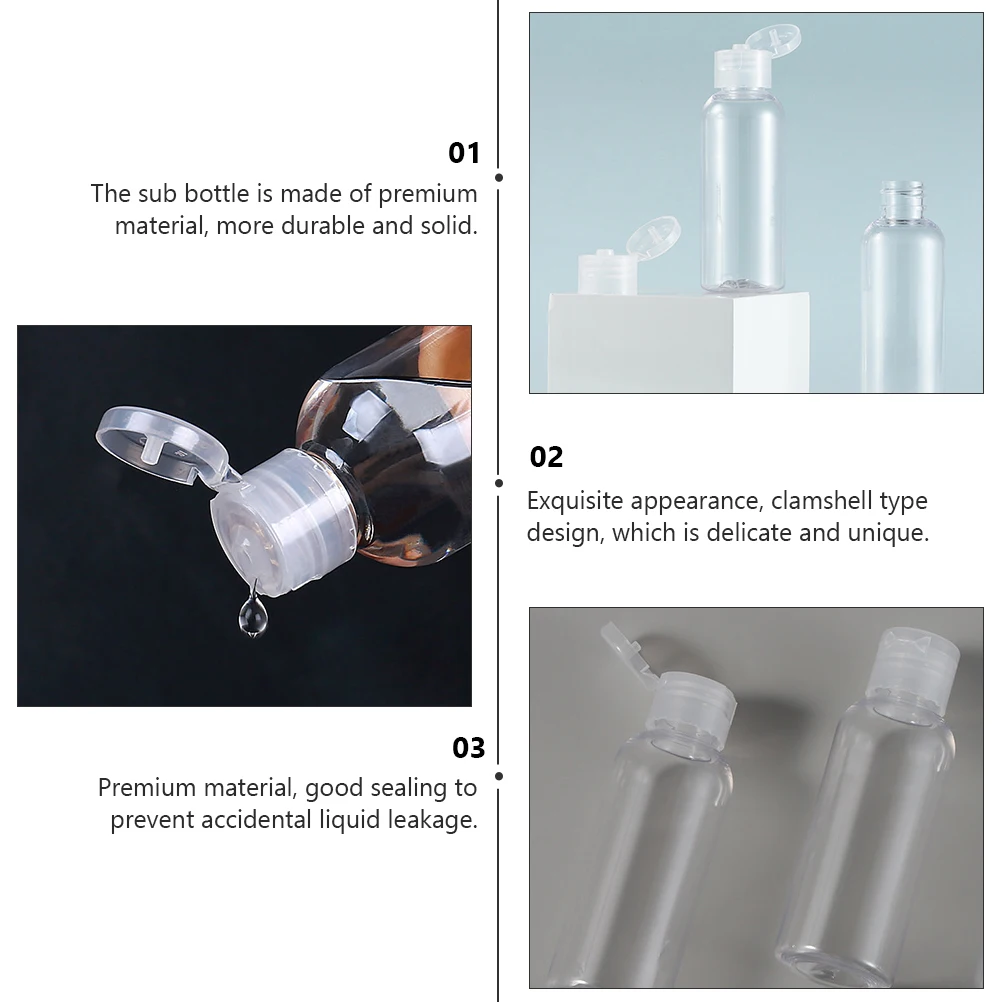 01
The sub bottle is made of premium material, more durable and solid.

02
Exquisite appearance, clamshell type design, which is delicate and unique.

03
Premium material, good sealing to prevent accidental liquid leakage.