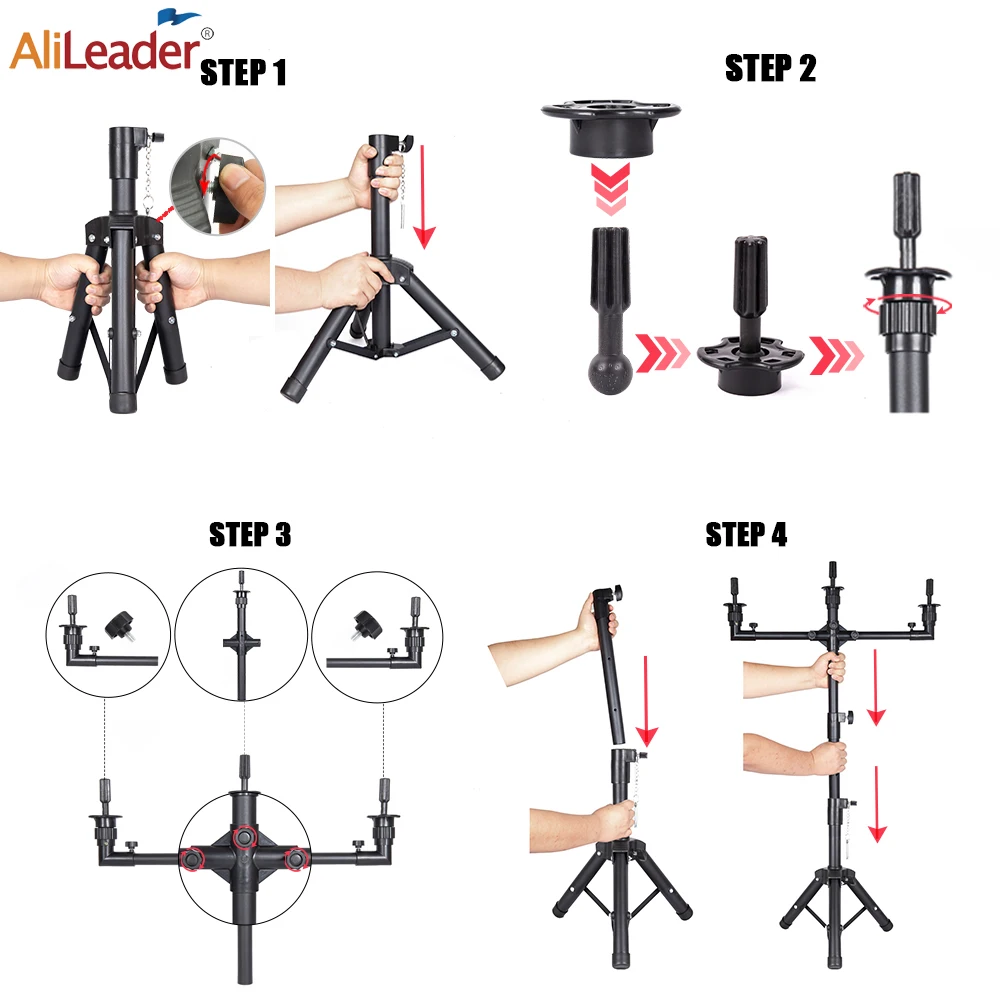 AliLeader®

STEP 1

STEP 2

STEP 3

STEP 4