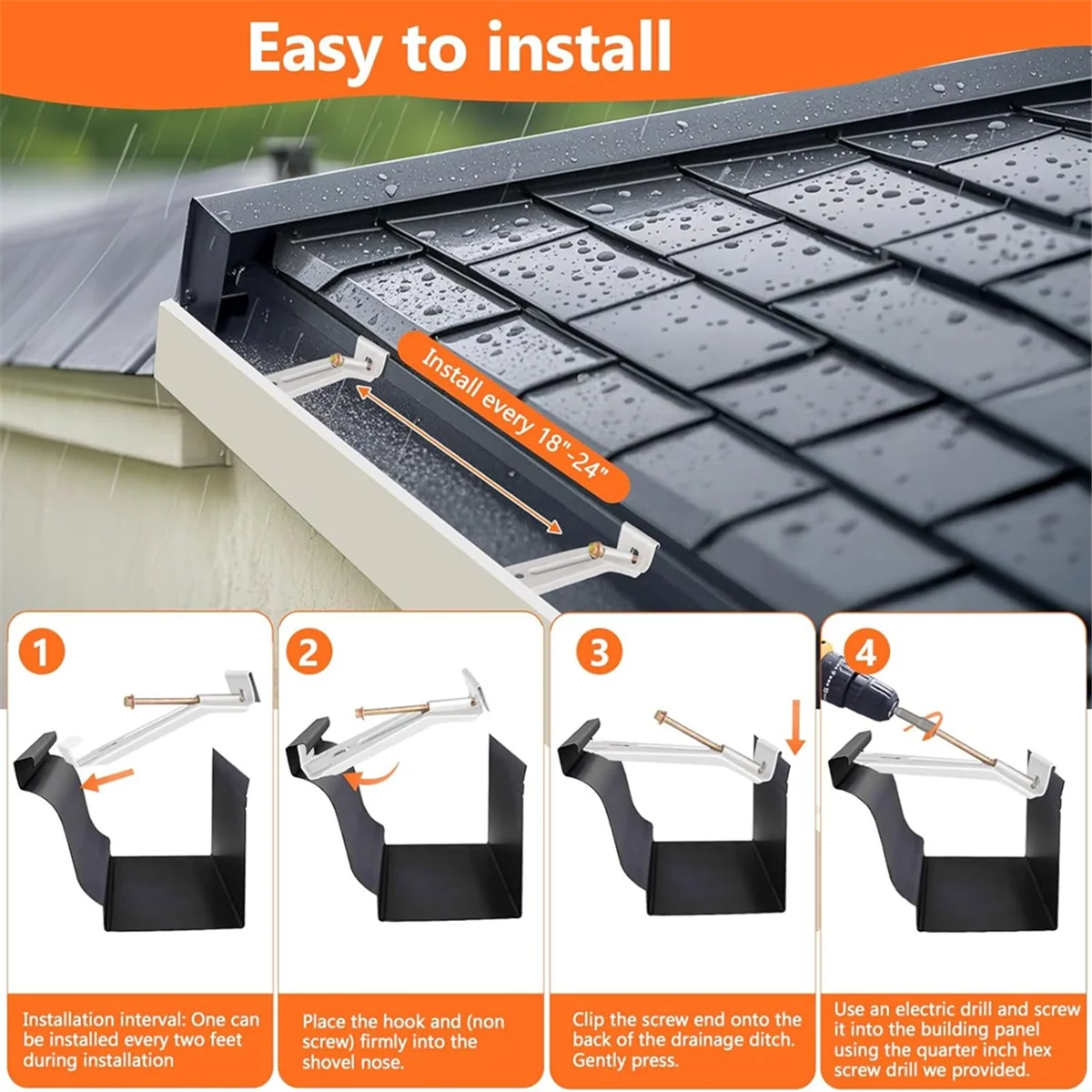 Easy to install

Install every 18"-24"

1

Installation interval: One can be installed every two feet during installation

2

Place the hook and (non screw) firmly into the shovel nose.

3

Clip the screw end onto the back of the drainage ditch. Gently press.

4

Use an electric drill and screw it into the building panel using the quarter inch hex screw drill we provided.