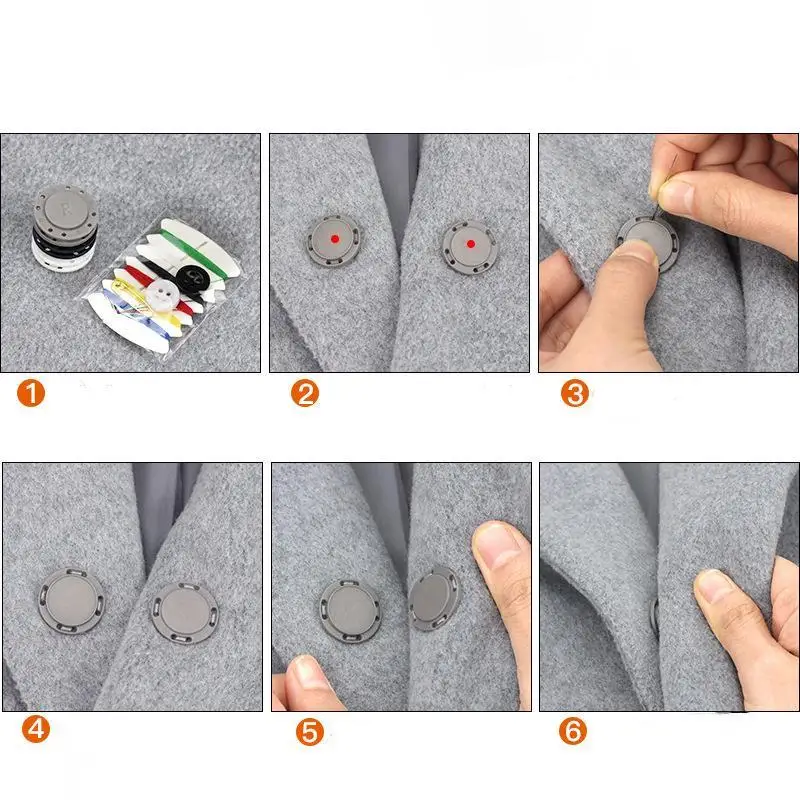 1

2

3

4

5

6