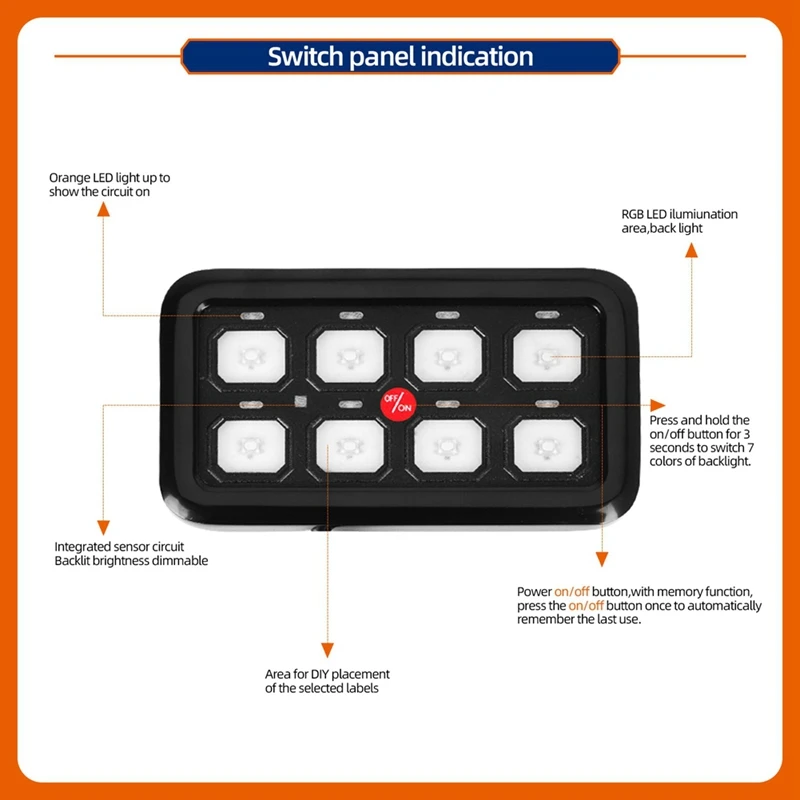 Switch panel indication

Orange LED light up to show the circuit on

RGB LED ilumiunation area,back light

OFF/ON

Press and hold the on/off button for 3 seconds to switch 7 colors of backlight.

Integrated sensor circuit Backlit brightness dimmable

Power on/off button,with memory function, press the on/off button once to automatically remember the last use.

Area for DIY placement of the selected labels