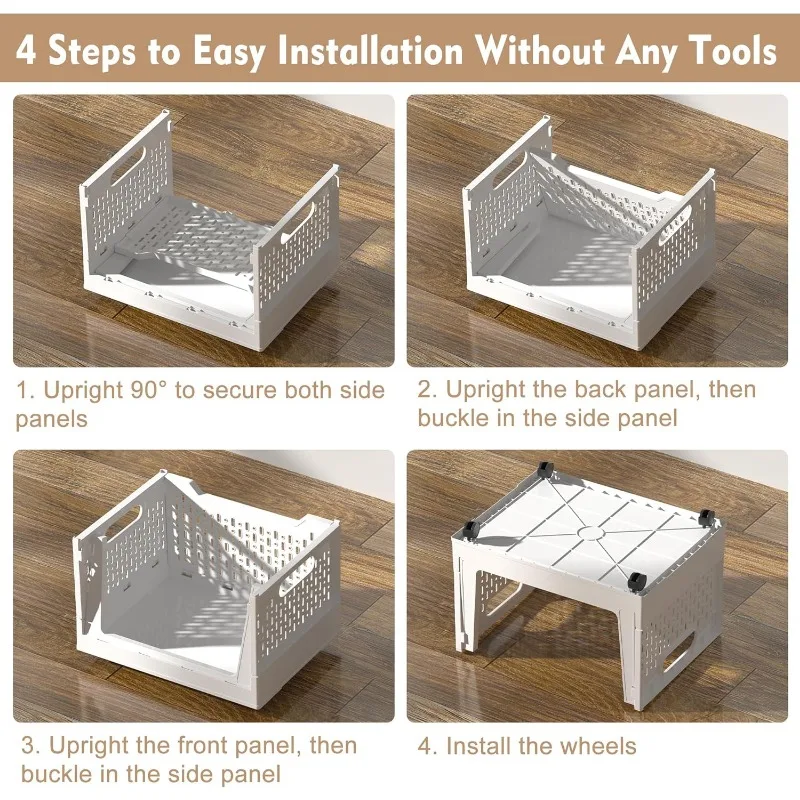 4 Steps to Easy Installation Without Any Tools

1. Upright 90° to secure both side panels

2. Upright the back panel, then buckle in the side panel

3. Upright the front panel, then buckle in the side panel

4. Install the wheels