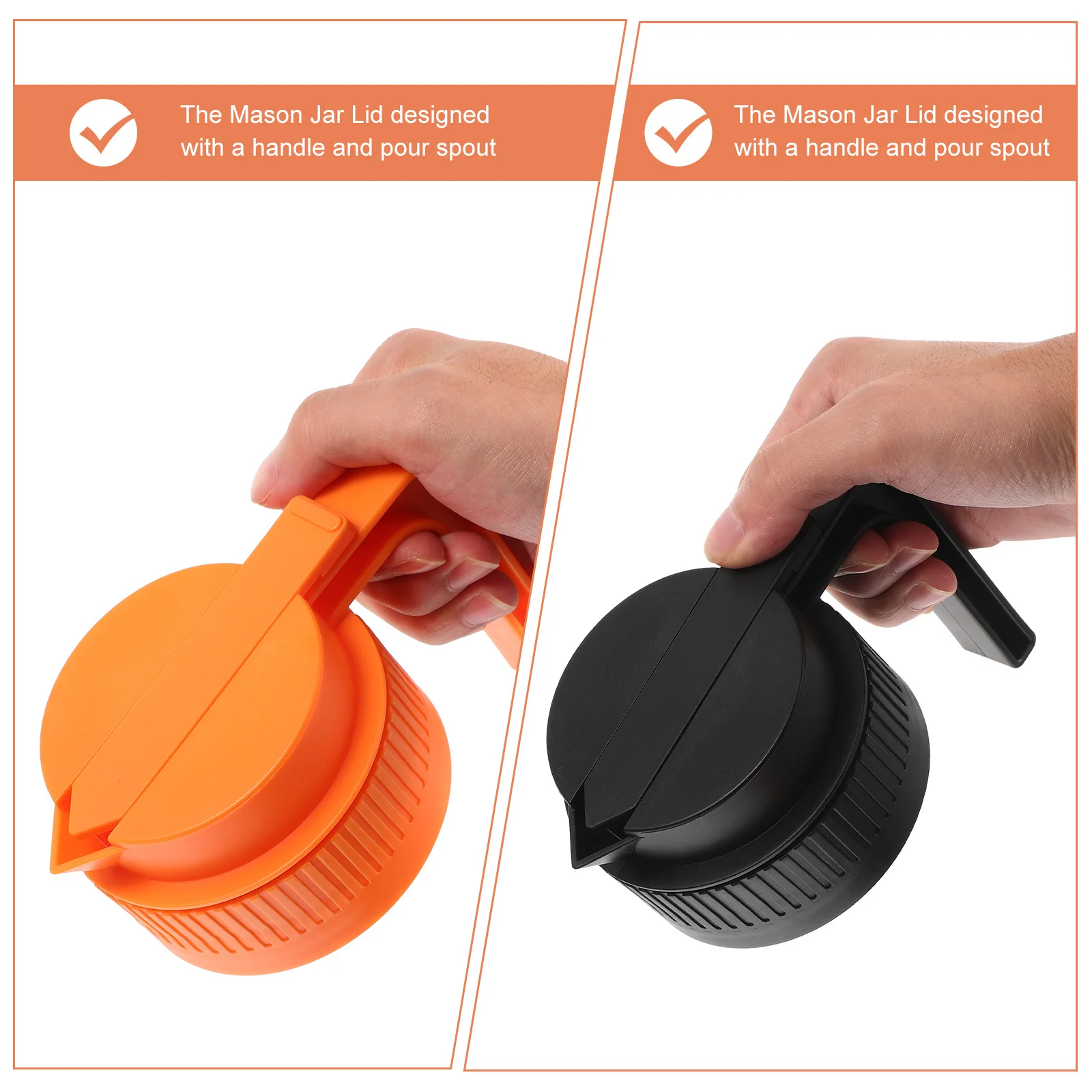 The Mason Jar Lid designed with a handle and pour spout

The Mason Jar Lid designed with a handle and pour spout