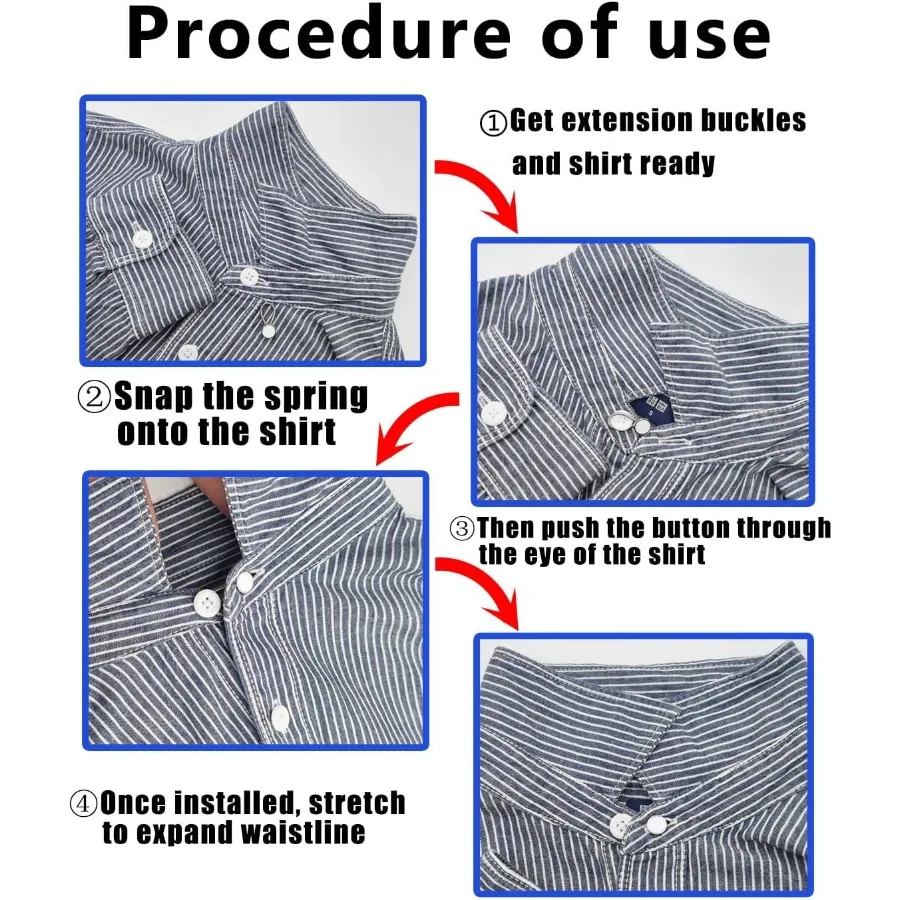 Procedure of use

①Get extension buckles and shirt ready

②Snap the spring onto the shirt

③Then push the button through the eye of the shirt

④Once installed, stretch to expand waistline