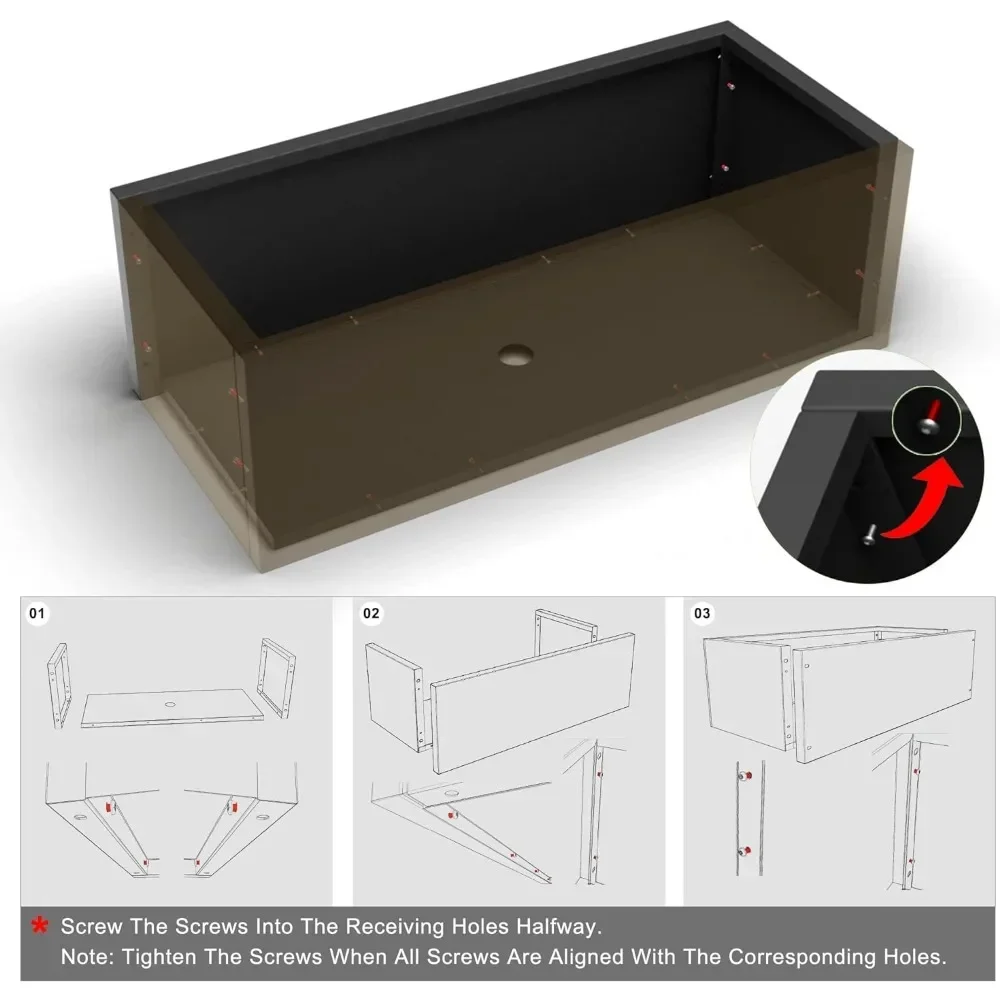 01

02

03

* Screw The Screws Into The Receiving Holes Halfway.
Note: Tighten The Screws When All Screws Are Aligned With The Corresponding Holes.