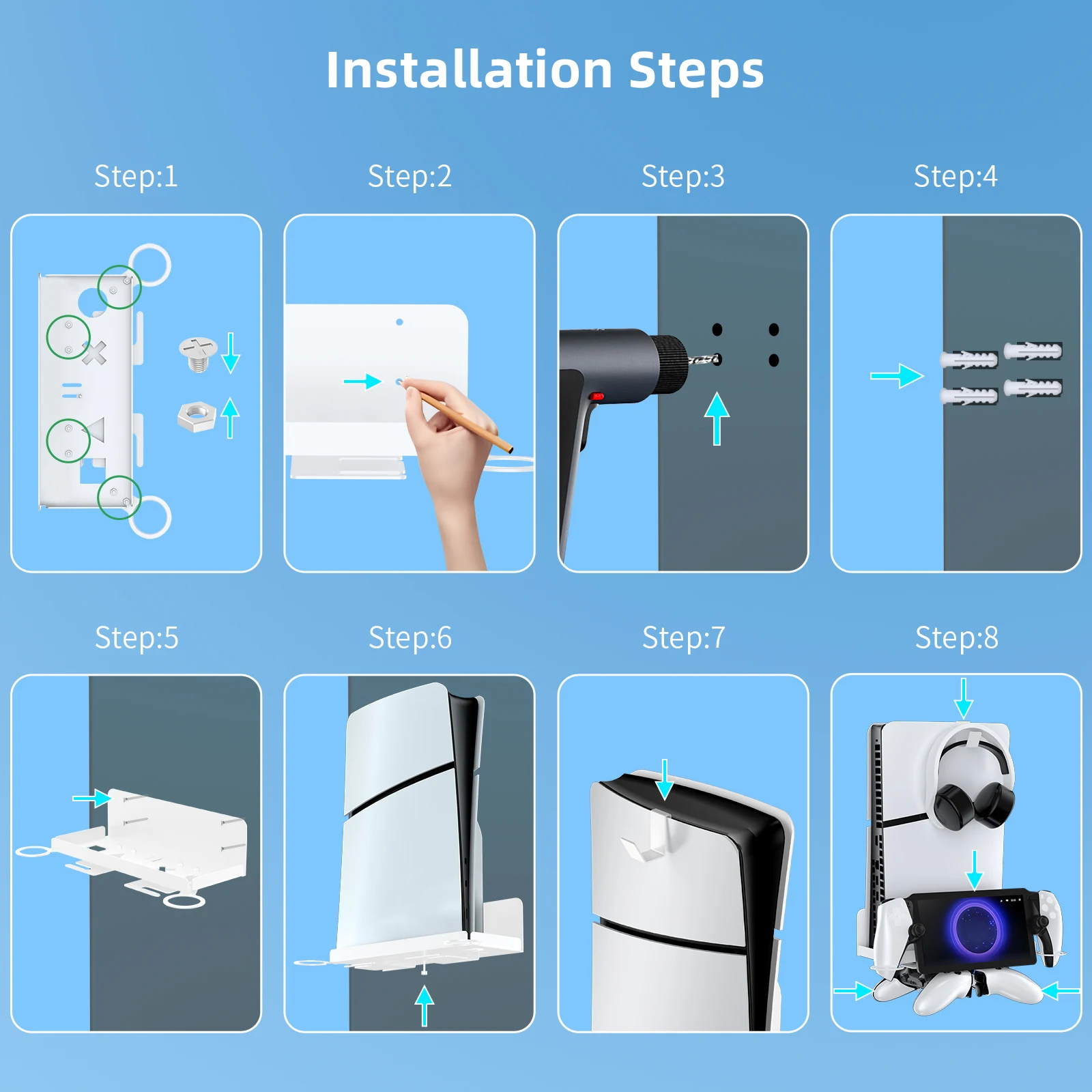 Installation Steps

Step:1

Step:2

Step:3

Step:4

Step:5

Step:6

Step:7

Step:8