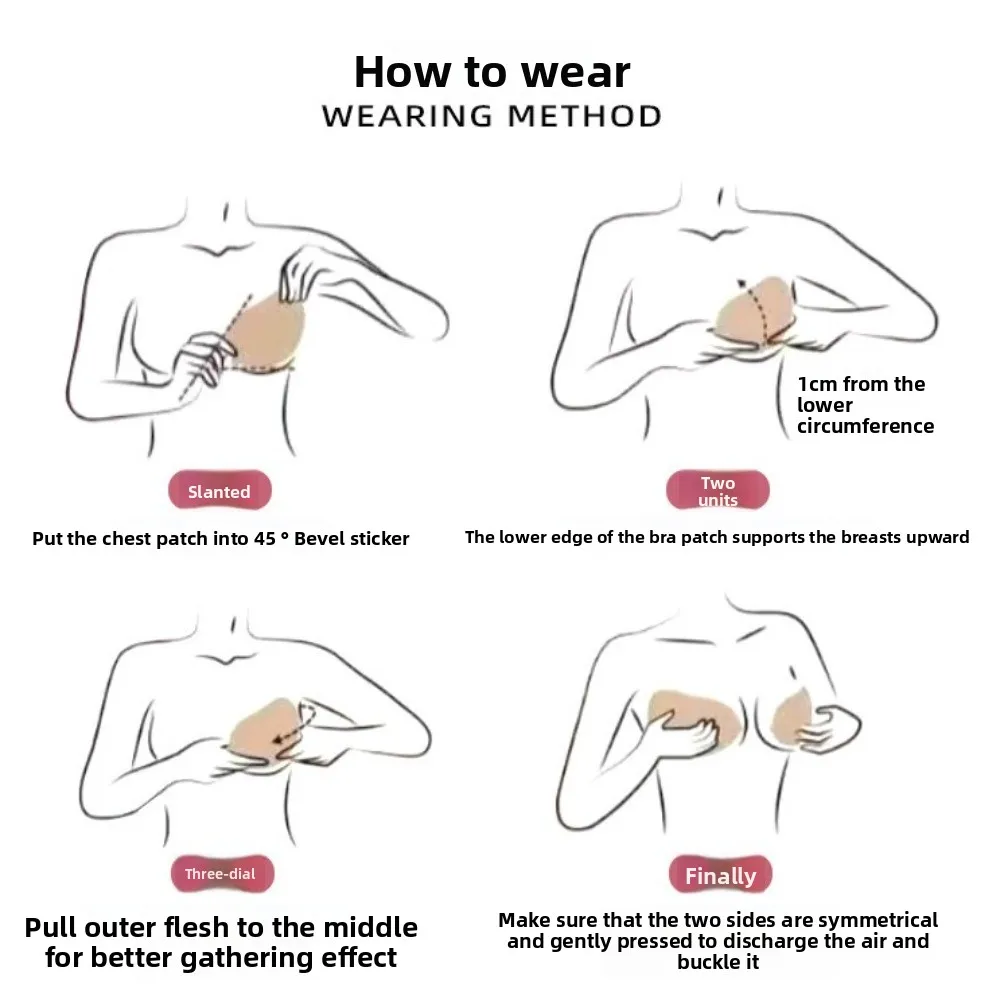 How to wear
WEARING METHOD

Slanted
Put the chest patch into 45 ° Bevel sticker

1cm from the lower circumference

Two units
The lower edge of the bra patch supports the breasts upward

Three-dial
Pull outer flesh to the middle for better gathering effect

Finally
Make sure that the two sides are symmetrical and gently pressed to discharge the air and buckle it