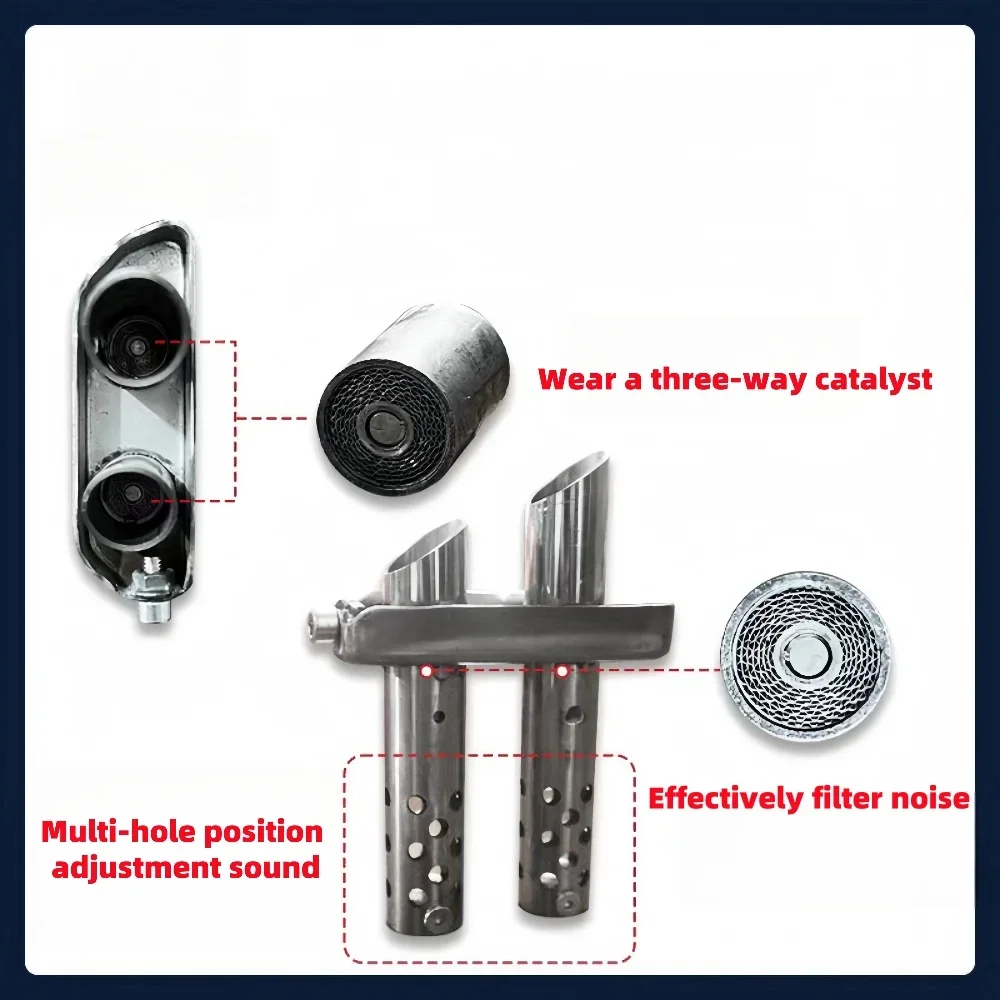 Wear a three-way catalyst

Effectively filter noise

Multi-hole position adjustment sound