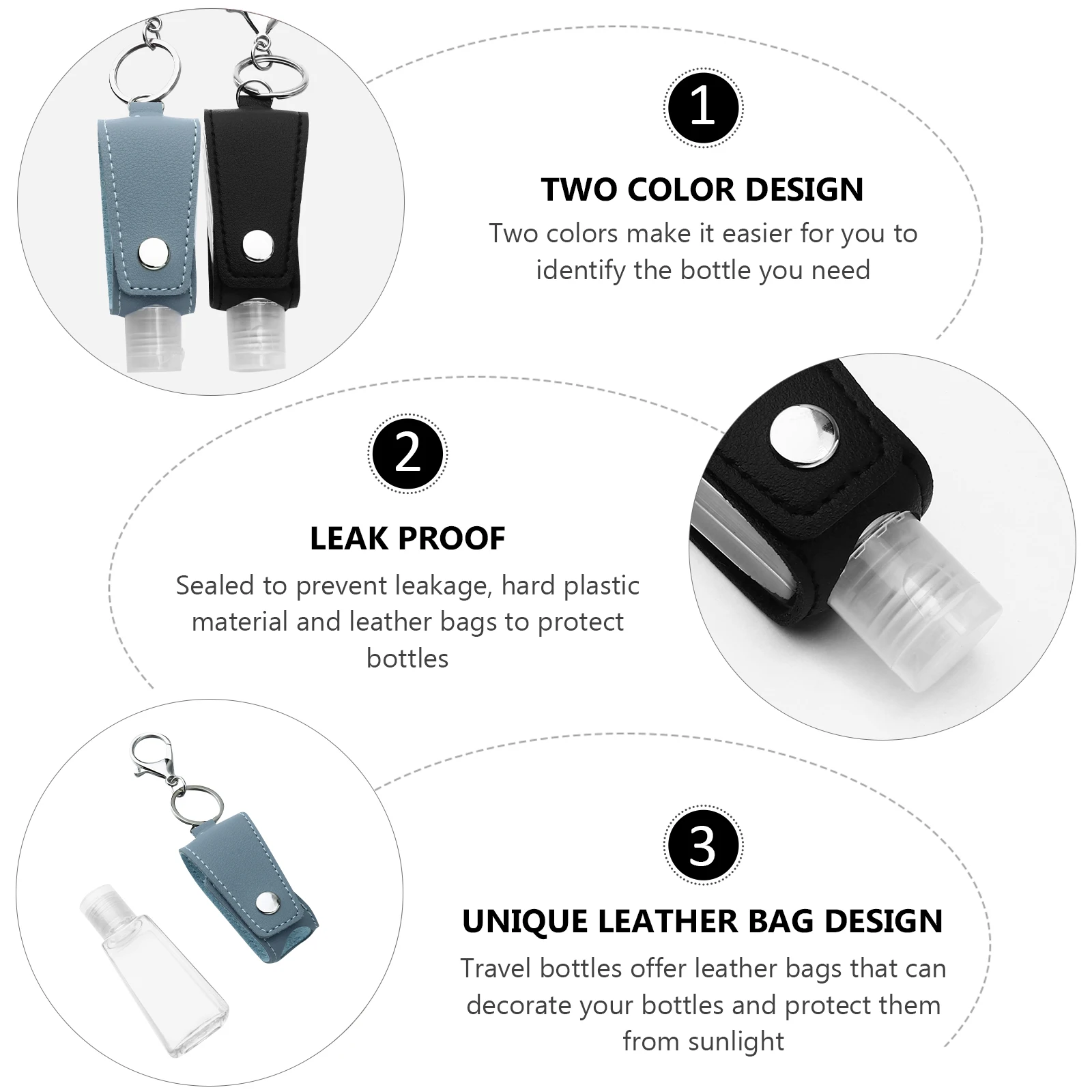 1

TWO COLOR DESIGN

Two colors make it easier for you to identify the bottle you need

2

LEAK PROOF

Sealed to prevent leakage, hard plastic material and leather bags to protect bottles

3

UNIQUE LEATHER BAG DESIGN

Travel bottles offer leather bags that can decorate your bottles and protect them from sunlight