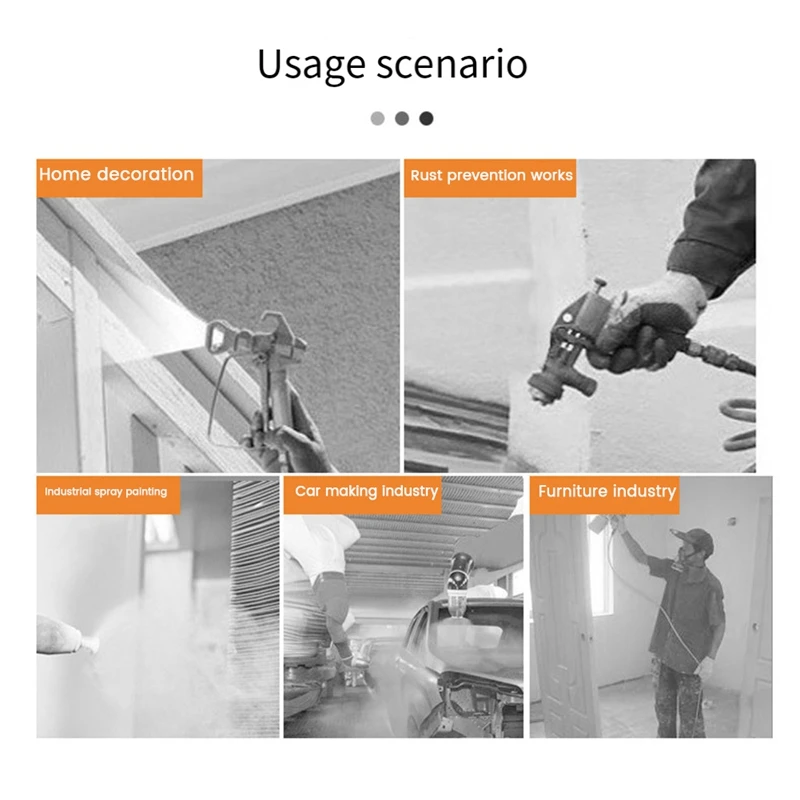 Usage scenario

Home decoration

Rust prevention works

Industrial spray painting

Car making industry

Furniture industry