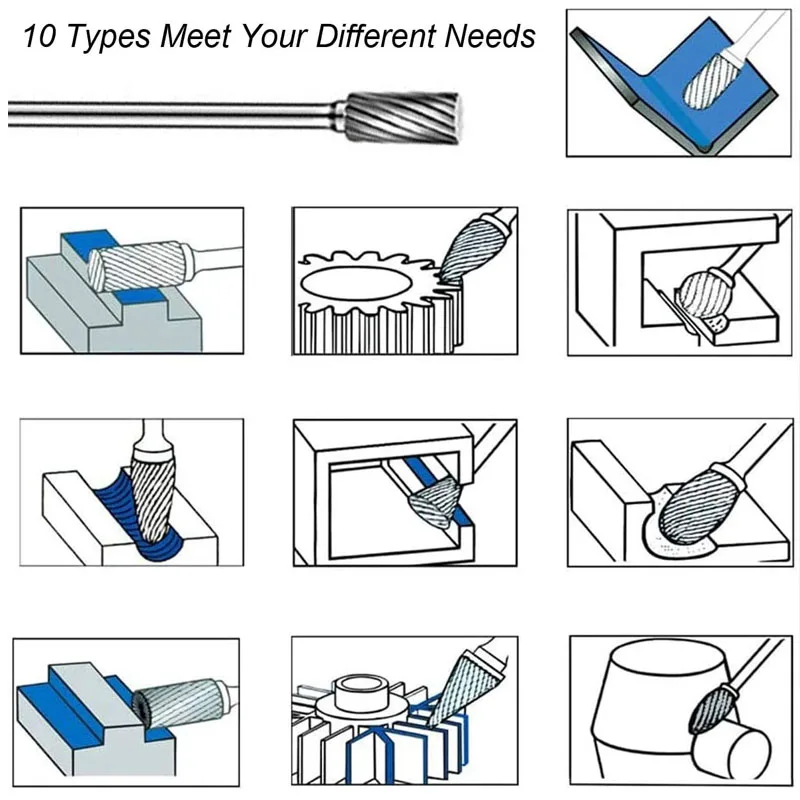 10 Types Meet Your Different Needs