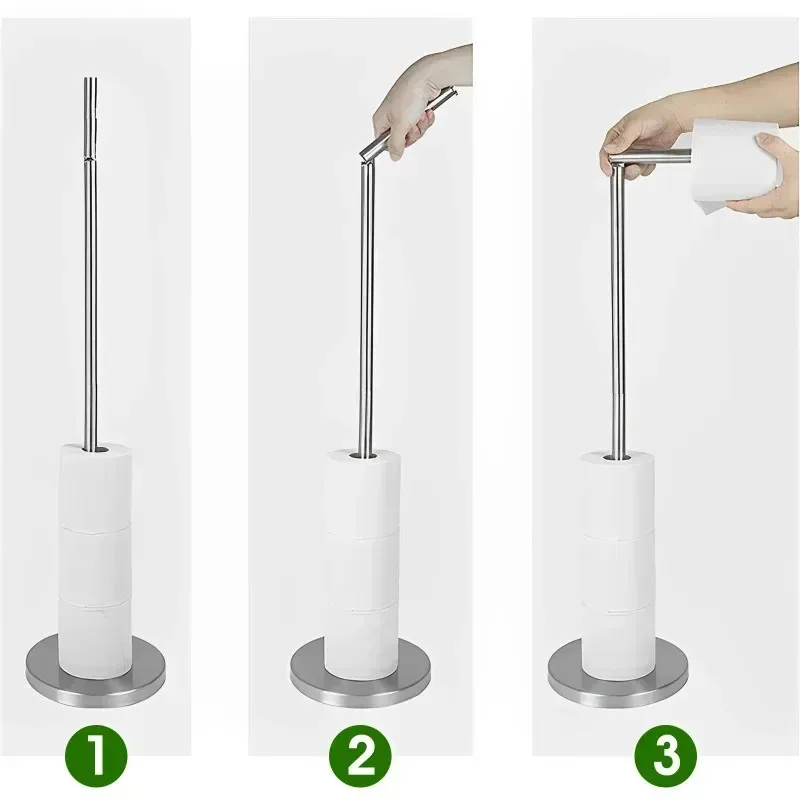 1

2

3