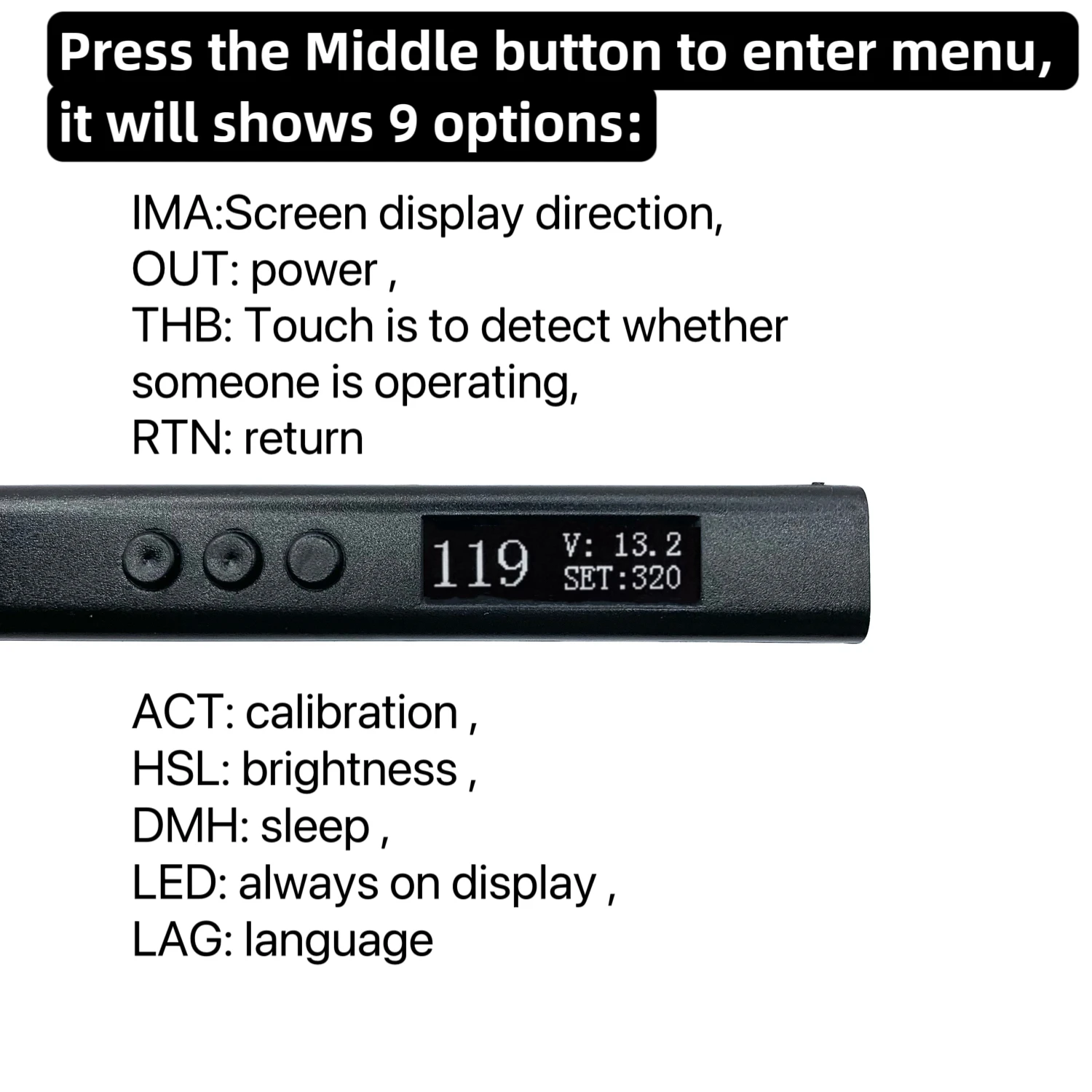 Press the Middle button to enter menu, it will shows 9 options:

IMA:Screen display direction,
OUT: power ,
THB: Touch is to detect whether someone is operating,
RTN: return

119 V: 13.2
SET:320

ACT: calibration ,
HSL: brightness ,
DMH: sleep ,
LED: always on display ,
LAG: language