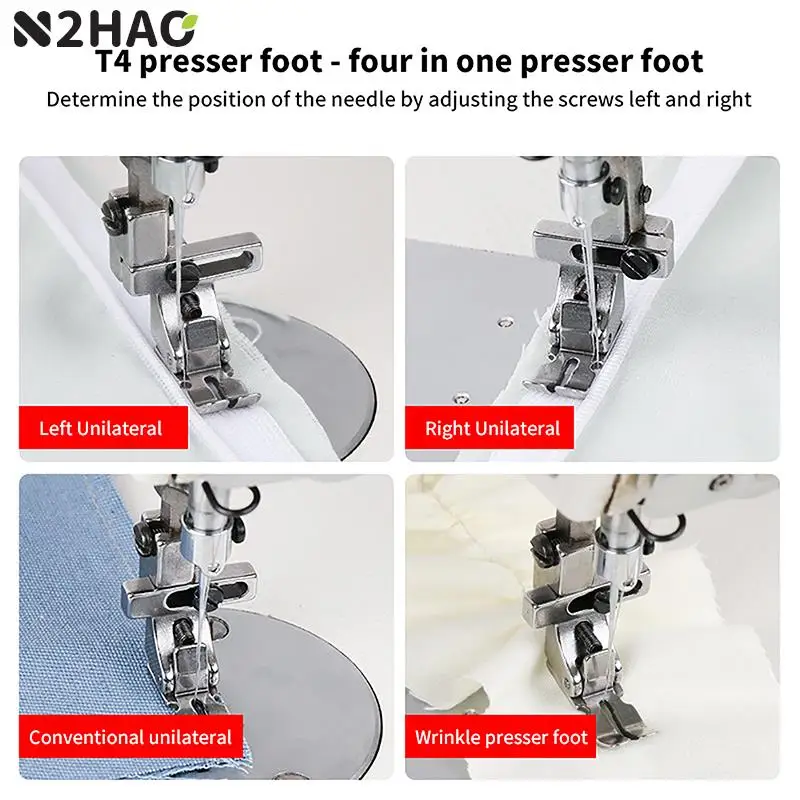 N2HAO

T4 presser foot - four in one presser foot

Determine the position of the needle by adjusting the screws left and right

Left Unilateral

Right Unilateral

Conventional unilateral

Wrinkle presser foot