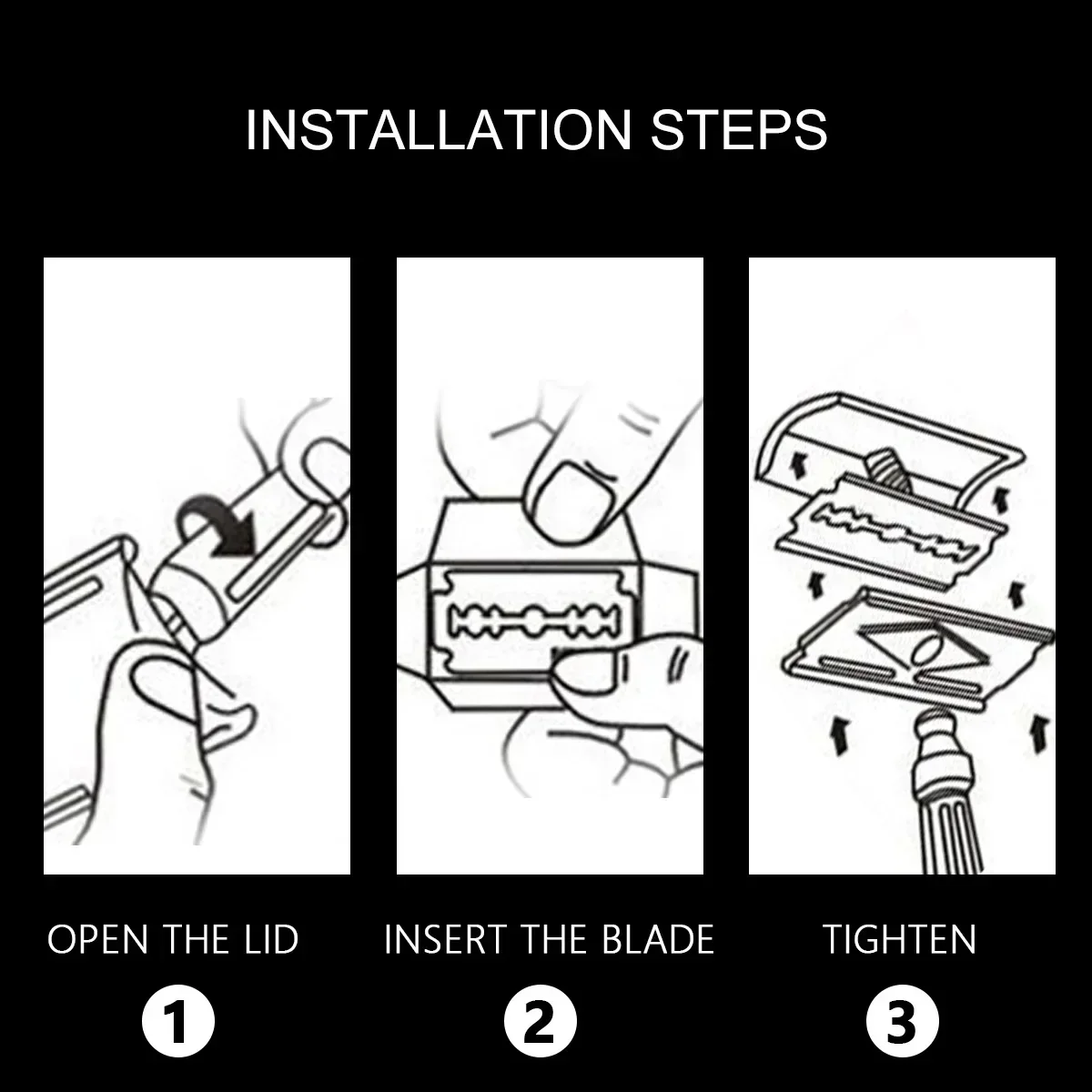 INSTALLATION STEPS

OPEN THE LID
1

INSERT THE BLADE
2

TIGHTEN
3