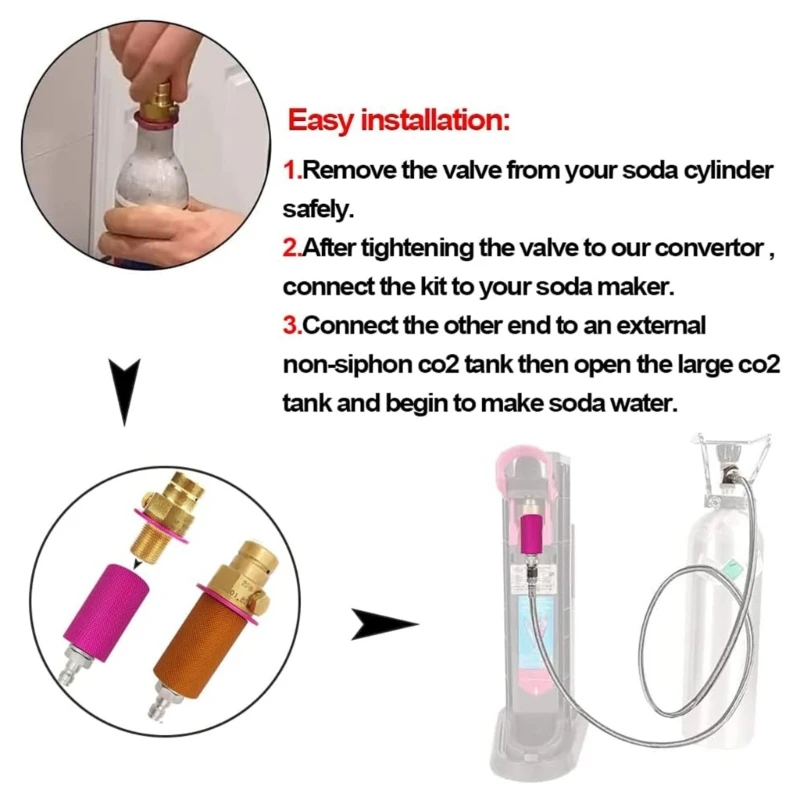 Easy installation:

1.Remove the valve from your soda cylinder safely.

2.After tightening the valve to our convertor , connect the kit to your soda maker.

3.Connect the other end to an external non-siphon co2 tank then open the large co2 tank and begin to make soda water.