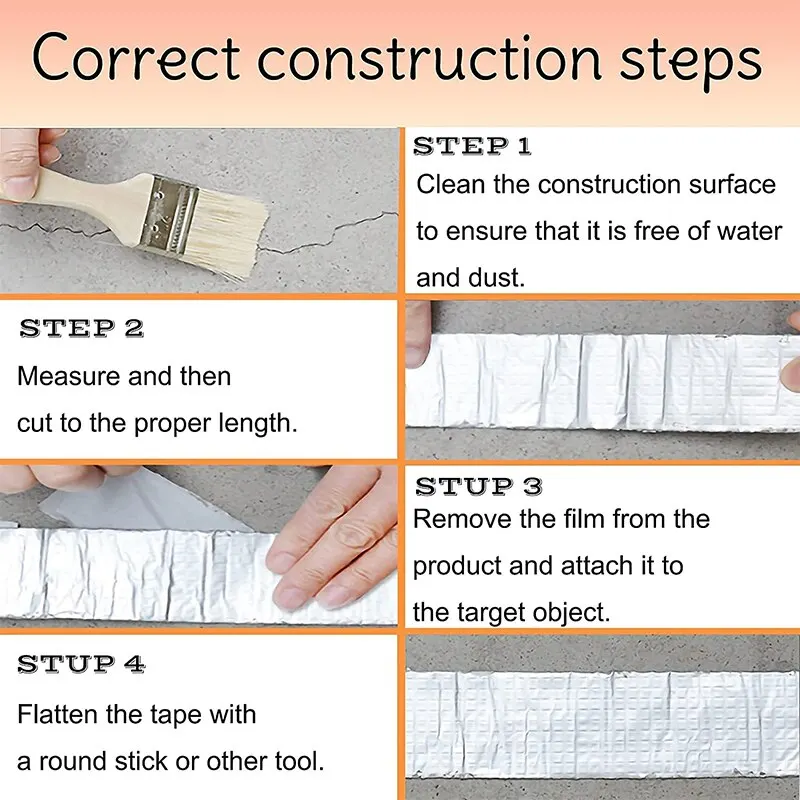 Correct construction steps

STEP 1
Clean the construction surface to ensure that it is free of water and dust.

STEP 2
Measure and then cut to the proper length.

STUP 3
Remove the film from the product and attach it to the target object.

STUP 4
Flatten the tape with a round stick or other tool.