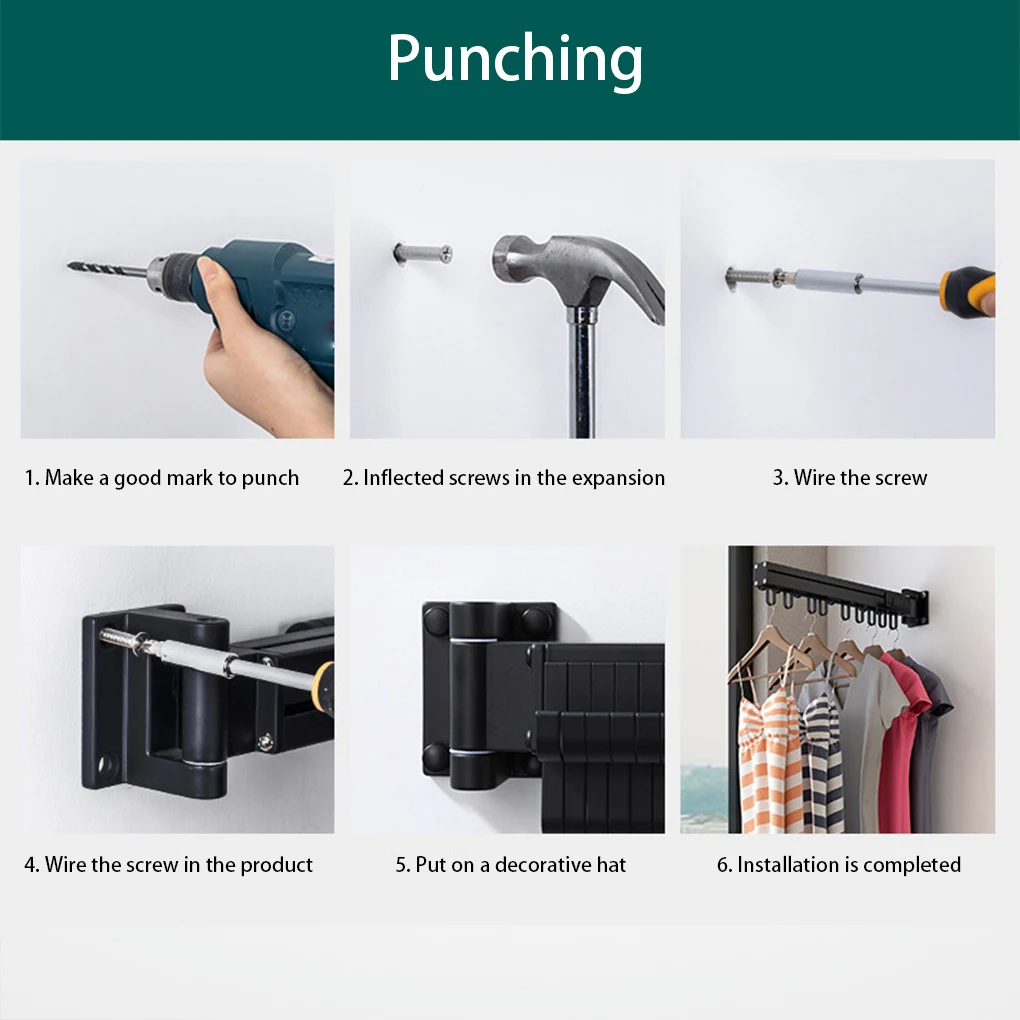 Punching

1. Make a good mark to punch

2. Inflected screws in the expansion

3. Wire the screw

4. Wire the screw in the product

5. Put on a decorative hat

6. Installation is completed