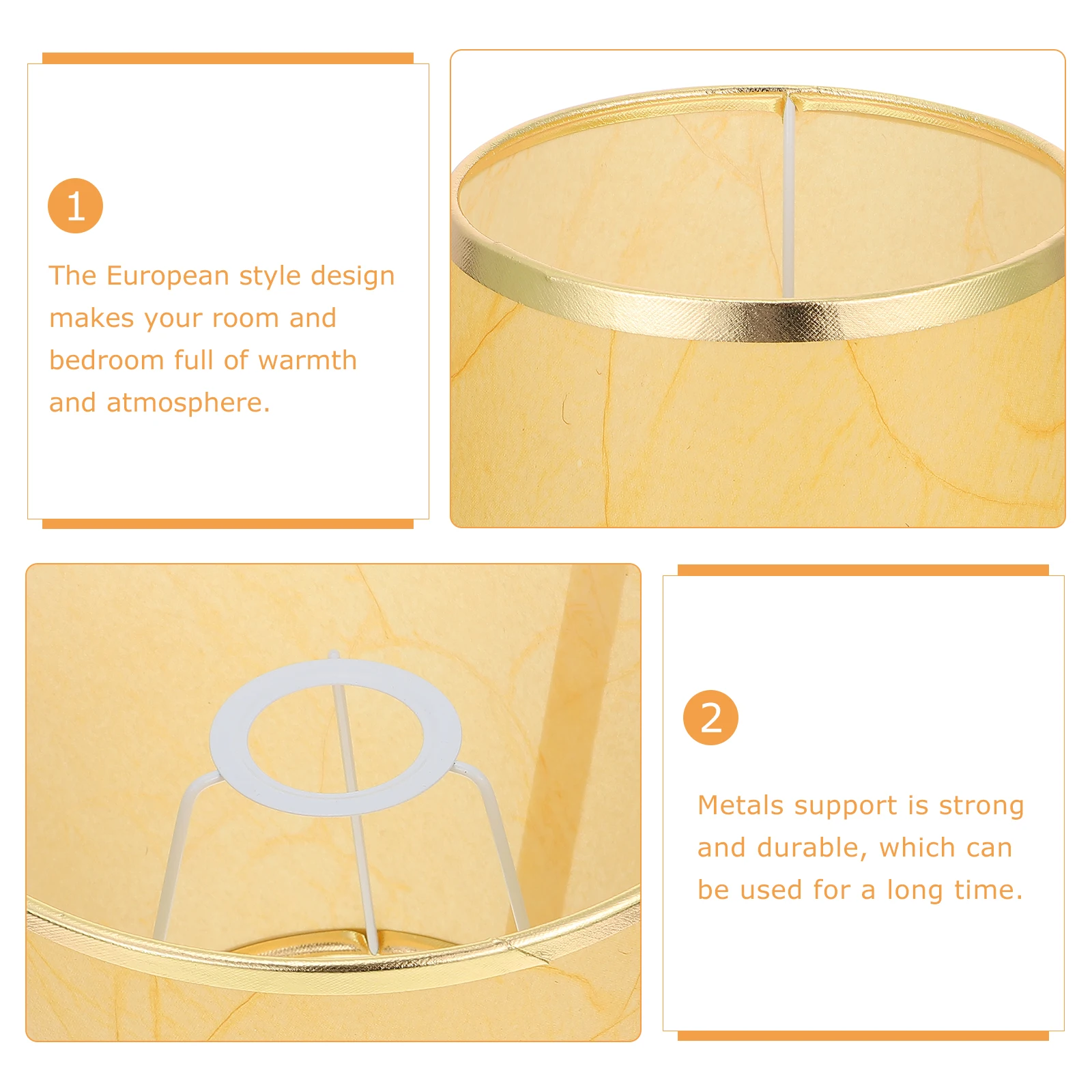 1

The European style design makes your room and bedroom full of warmth and atmosphere.

2

Metals support is strong and durable, which can be used for a long time.