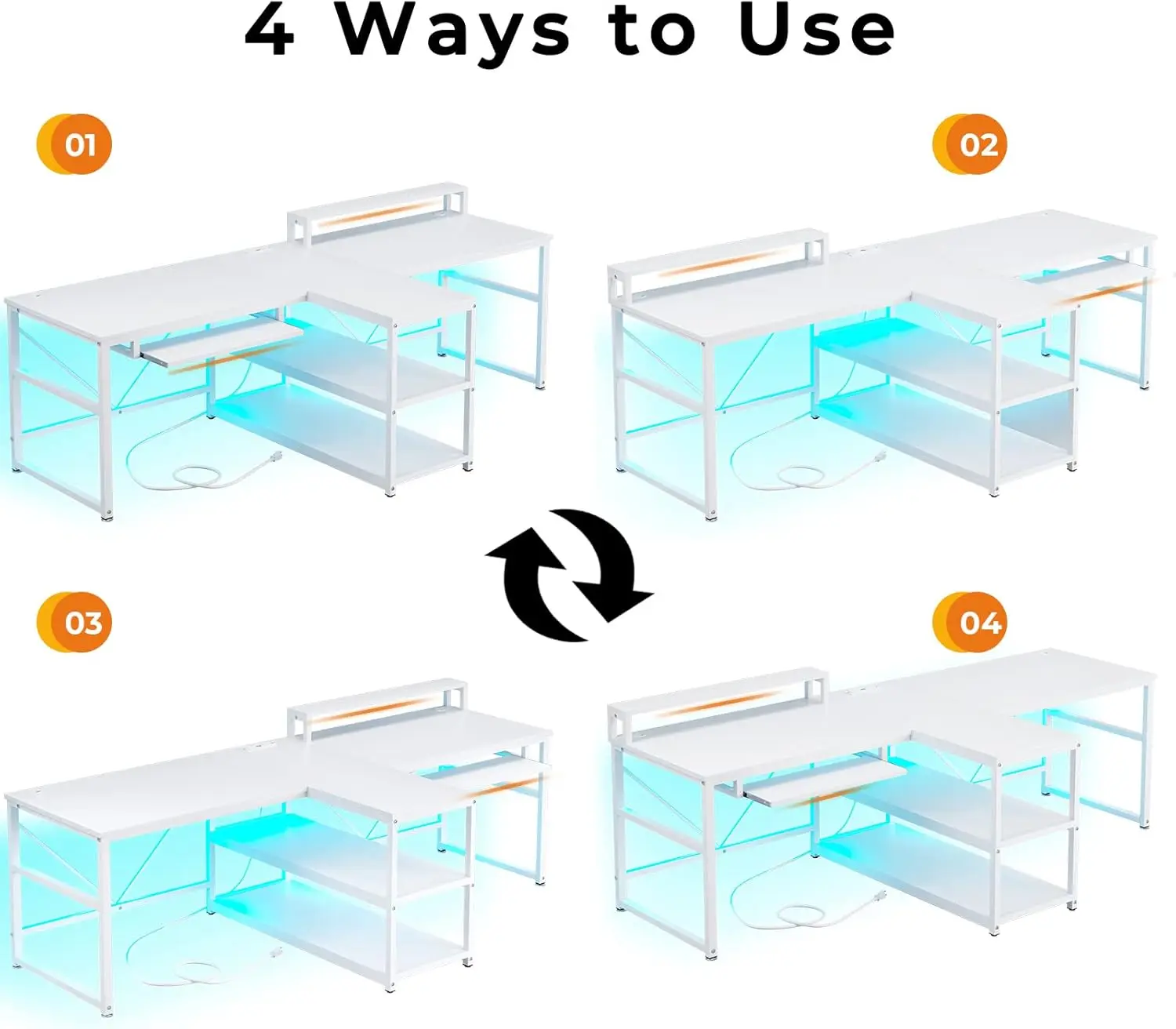 4 Ways to Use

01

02

03

04