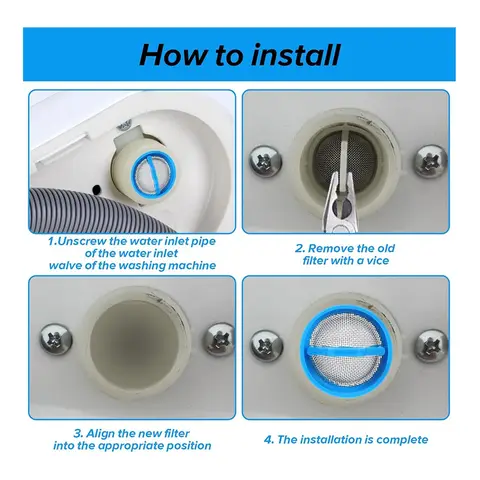 How to install

1.Unscrew the water inlet pipe of the water inlet walve of the washing machine

2. Remove the old filter with a vice

3. Align the new filter into the appropriate position

4. The installation is complete