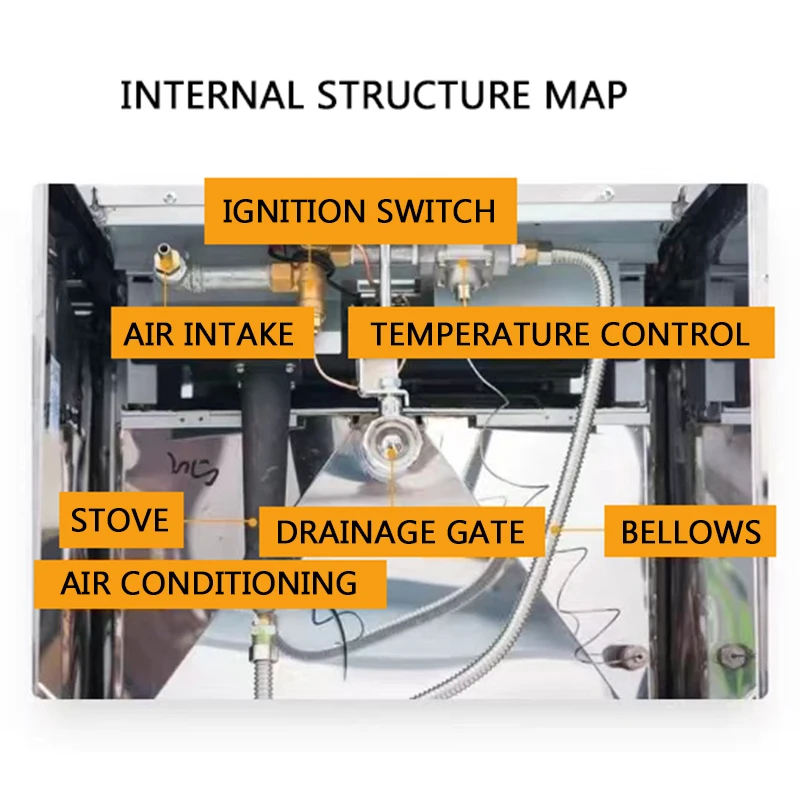 INTERNAL STRUCTURE MAP

IGNITION SWITCH

AIR INTAKE

TEMPERATURE CONTROL

STOVE

DRAINAGE GATE

BELLOWS

AIR CONDITIONING