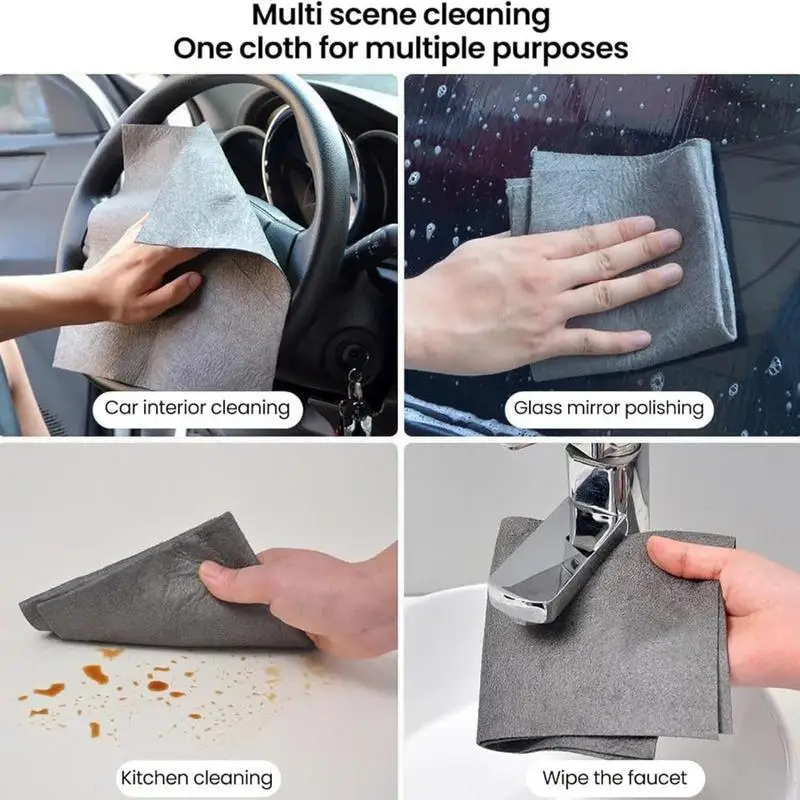 Multi scene cleaning
One cloth for multiple purposes

Car interior cleaning

Glass mirror polishing

Kitchen cleaning

Wipe the faucet