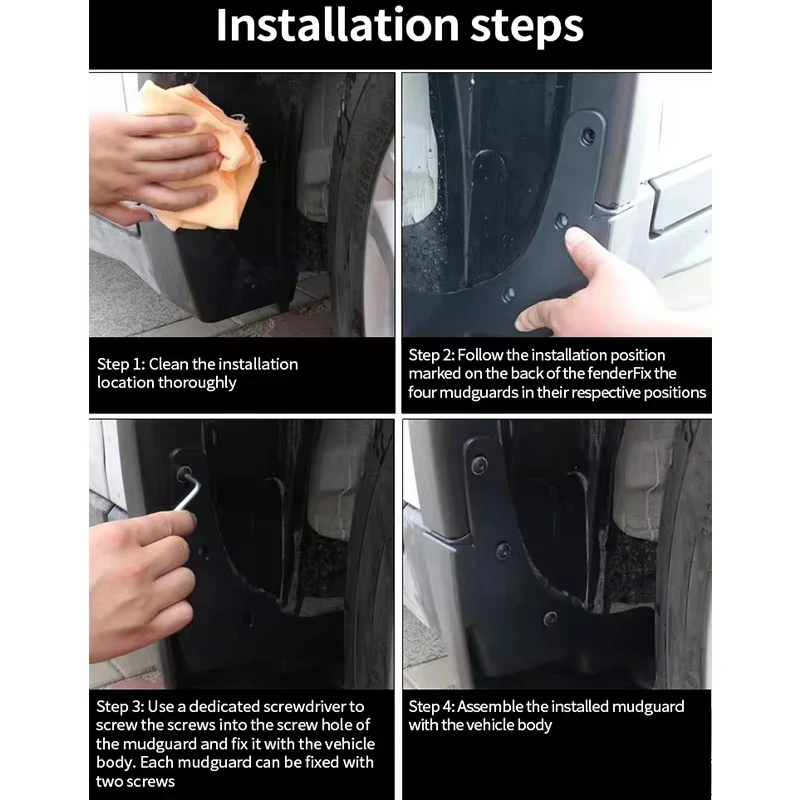 Installation steps

Step 1: Clean the installation location thoroughly

Step 2: Follow the installation position marked on the back of the fenderFix the four mudguards in their respective positions

Step 3: Use a dedicated screwdriver to screw the screws into the screw hole of the mudguard and fix it with the vehicle body. Each mudguard can be fixed with two screws

Step 4: Assemble the installed mudguard with the vehicle body