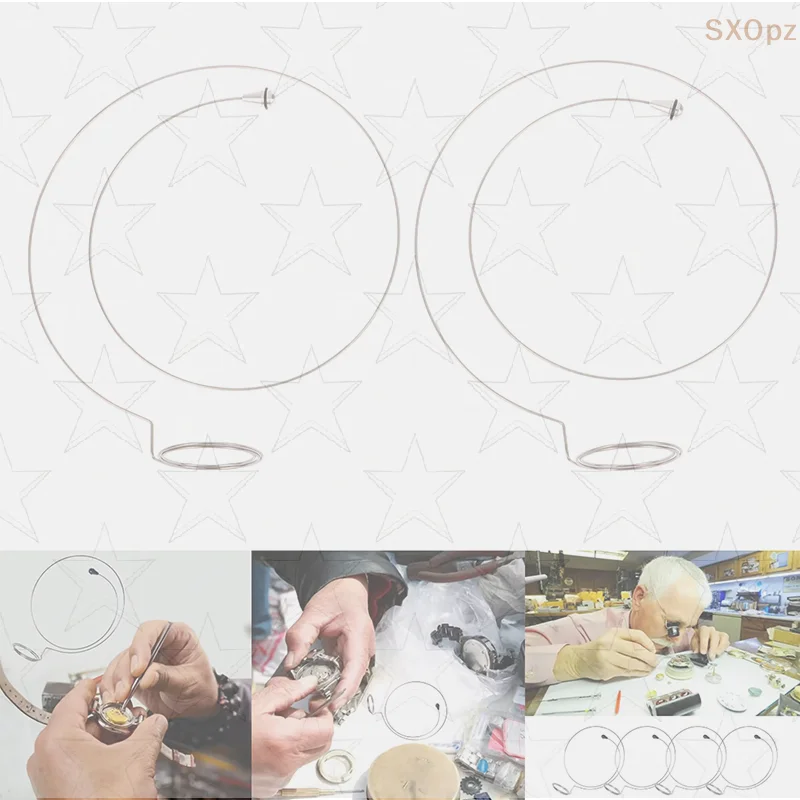 SXOpz