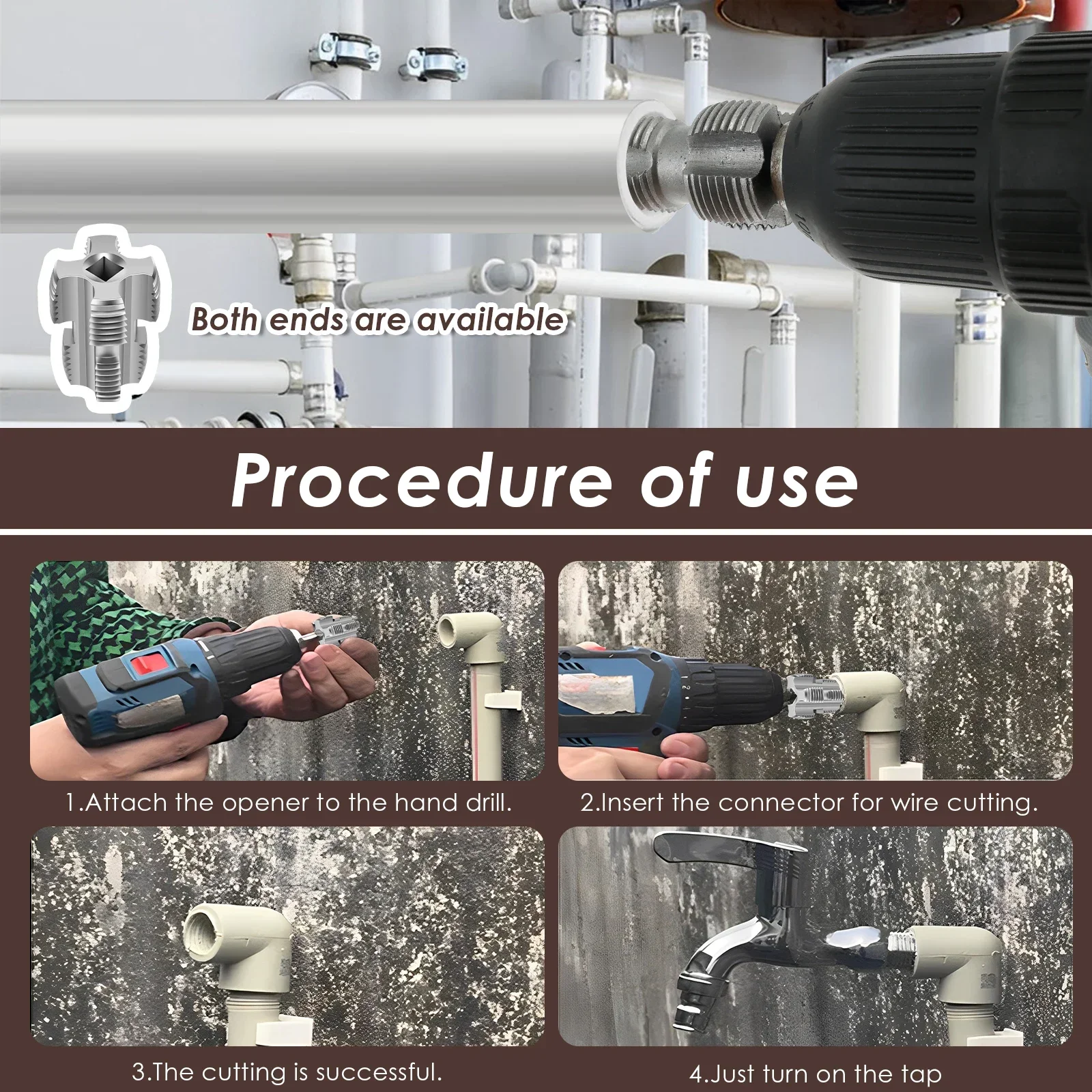 Both ends are available

Procedure of use

1.Attach the opener to the hand drill.

2.Insert the connector for wire cutting.

3.The cutting is successful.

4.Just turn on the tap