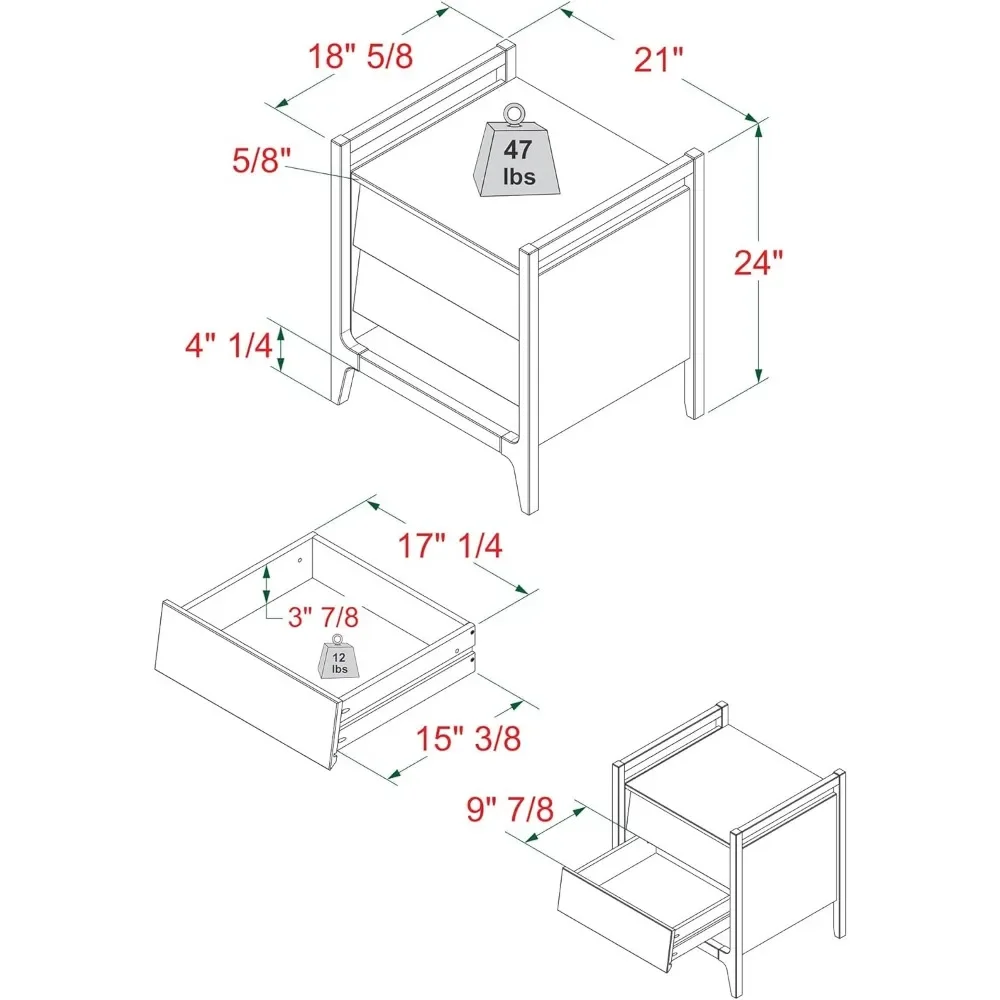 18" 5/8
21"
5/8"
47 lbs
24"
4" 1/4
17" 1/4
3" 7/8
12 lbs
15" 3/8
9" 7/8