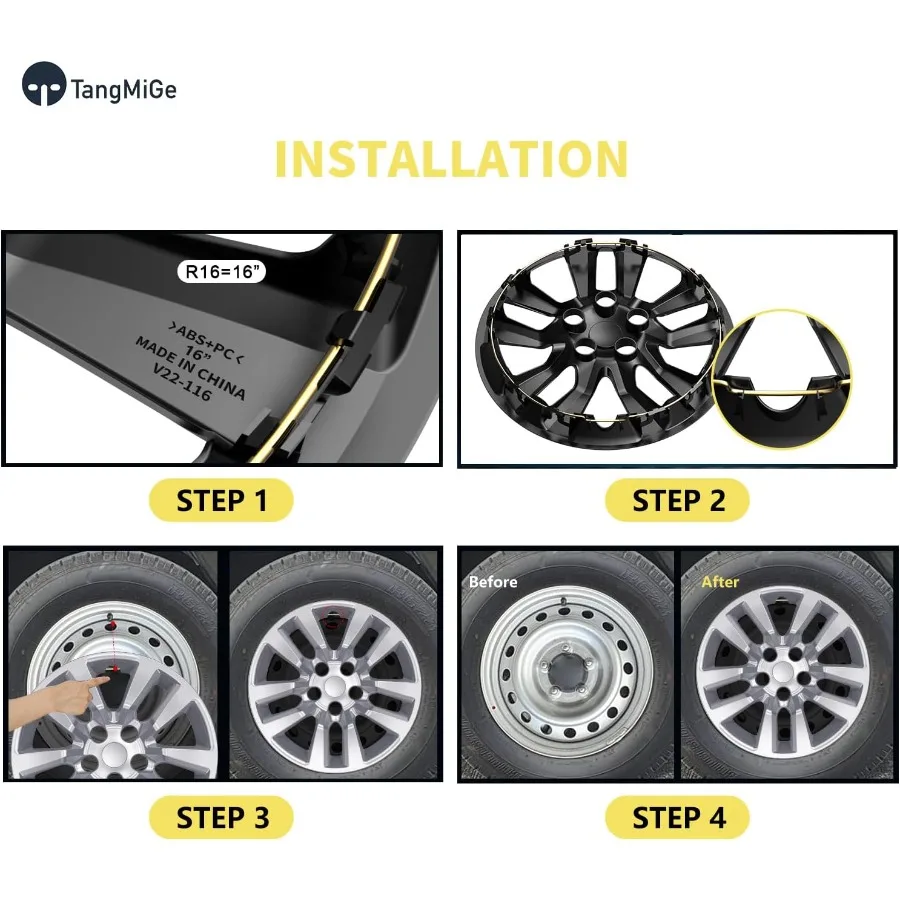 TangMiGe

INSTALLATION

R16=16"

>ABS+PC<
16"
MADE IN CHINA
V22-116

STEP 1

STEP 2

STEP 3

Before

After

STEP 4