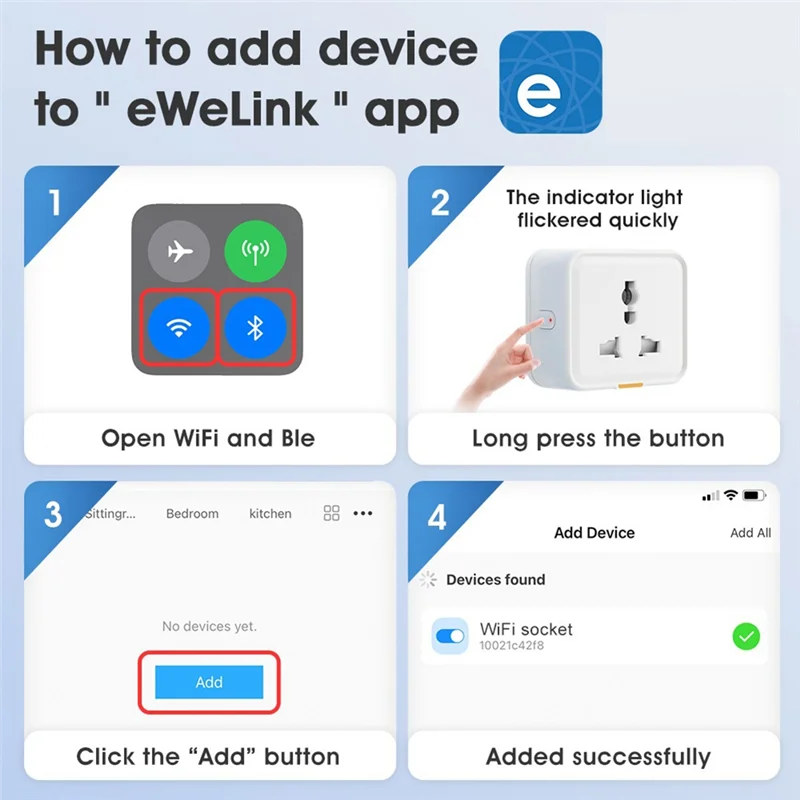 How to add device to " eWeLink " app

e

1

Open WiFi and Ble

2

The indicator light flickered quickly

Long press the button

3

Sittingr... Bedroom kitchen

No devices yet.

Add

Click the “Add” button

4

Add Device Add All

Devices found

WiFi socket
10021c42f8

Added successfully