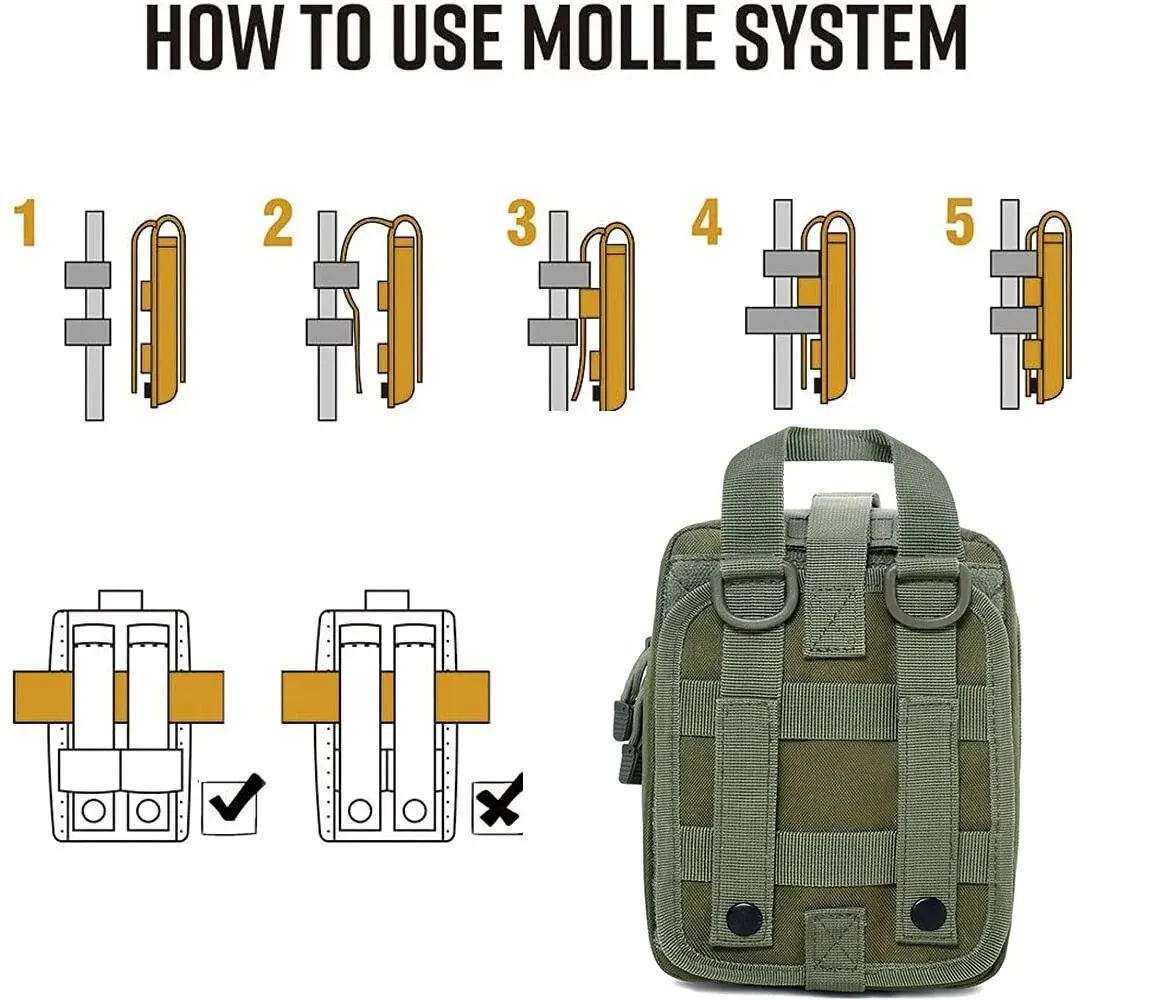 HOW TO USE MOLLE SYSTEM

1

2

3

4

5