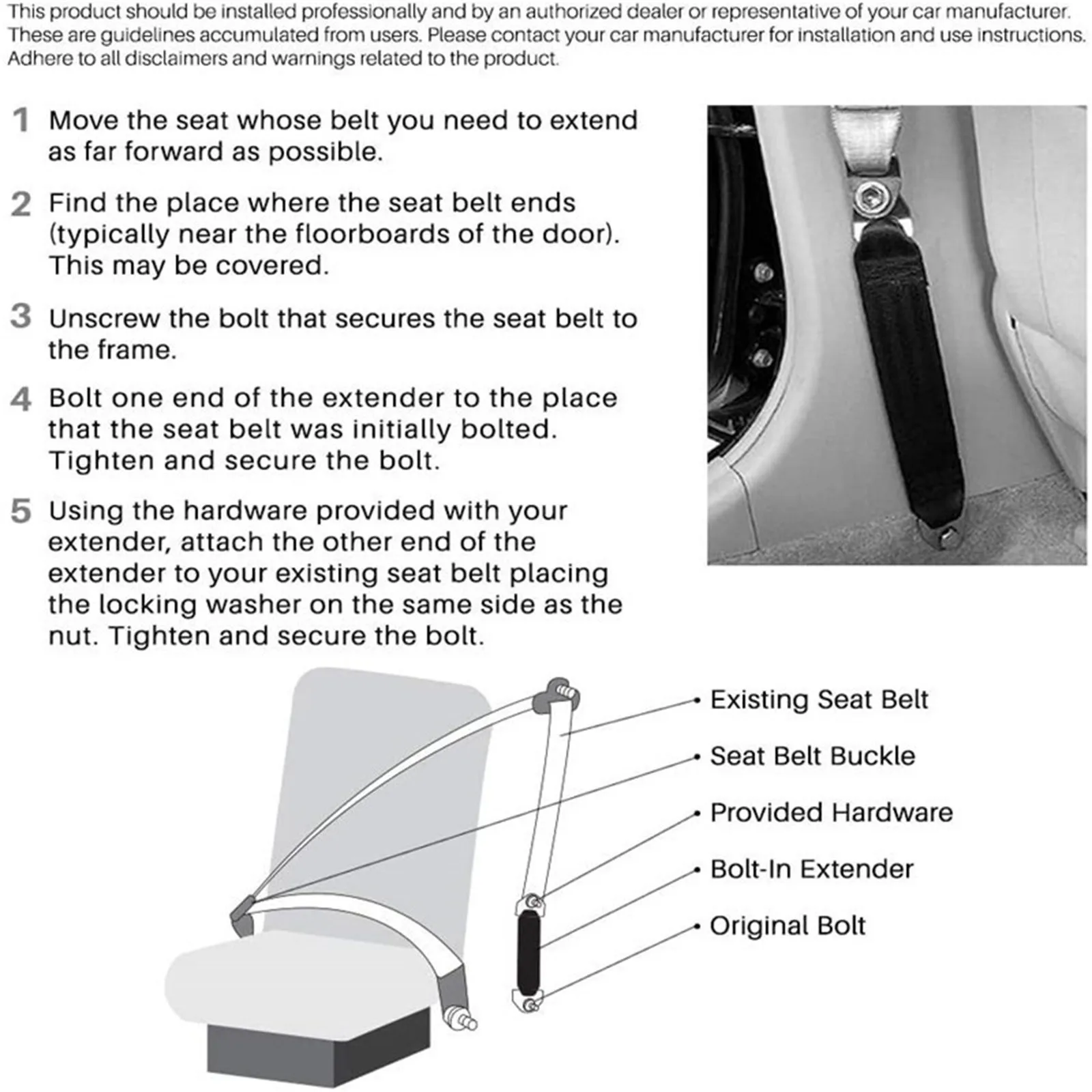 This product should be installed professionally and by an authorized dealer or representative of your car manufacturer. These are guidelines accumulated from users. Please contact your car manufacturer for installation and use instructions. Adhere to all disclaimers and warnings related to the product.

1 Move the seat whose belt you need to extend as far forward as possible.

2 Find the place where the seat belt ends (typically near the floorboards of the door). This may be covered.

3 Unscrew the bolt that secures the seat belt to the frame.

4 Bolt one end of the extender to the place that the seat belt was initially bolted. Tighten and secure the bolt.

5 Using the hardware provided with your extender, attach the other end of the extender to your existing seat belt placing the locking washer on the same side as the nut. Tighten and secure the bolt.

Existing Seat Belt
Seat Belt Buckle
Provided Hardware
Bolt-In Extender
Original Bolt