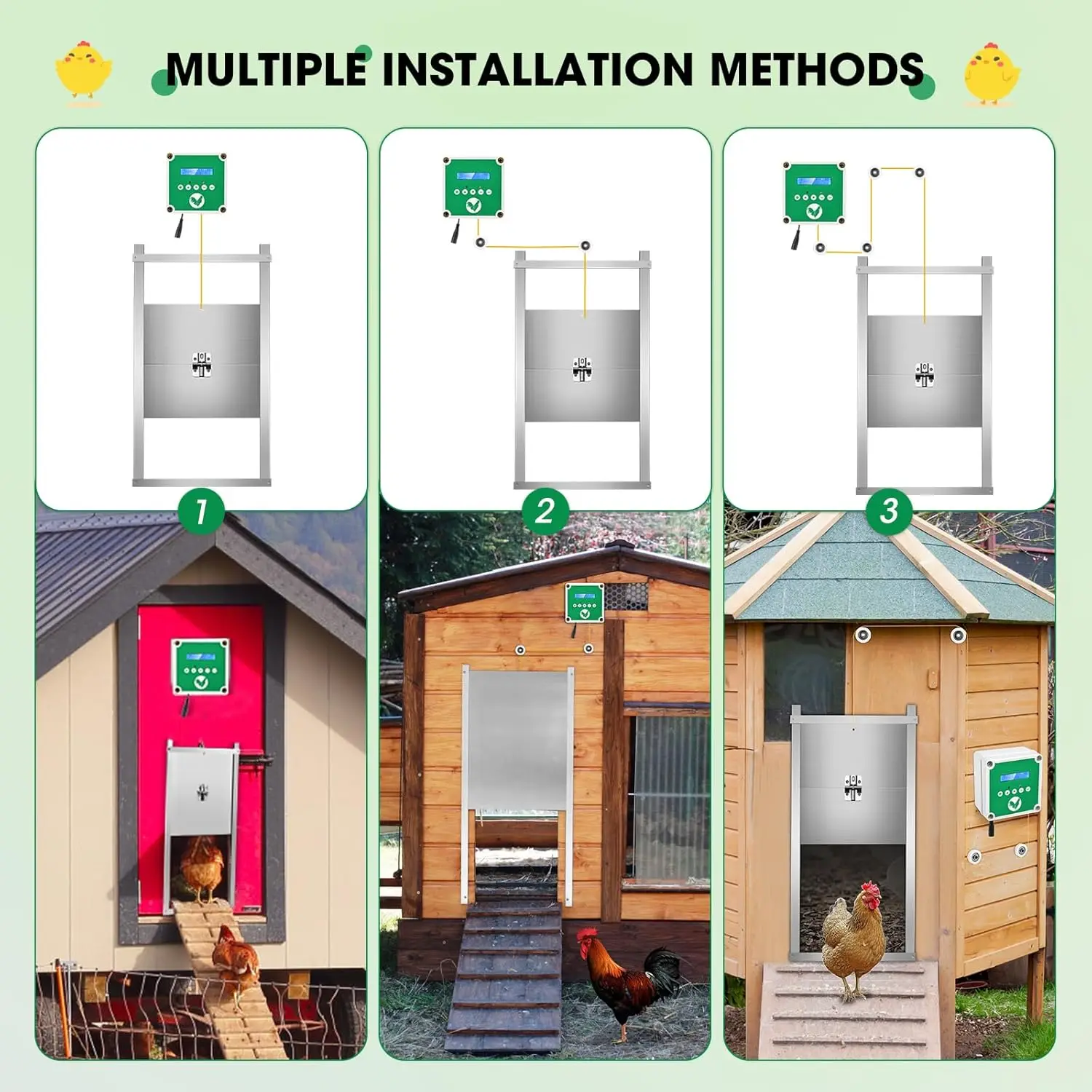 MULTIPLE INSTALLATION METHODS

1

2

3