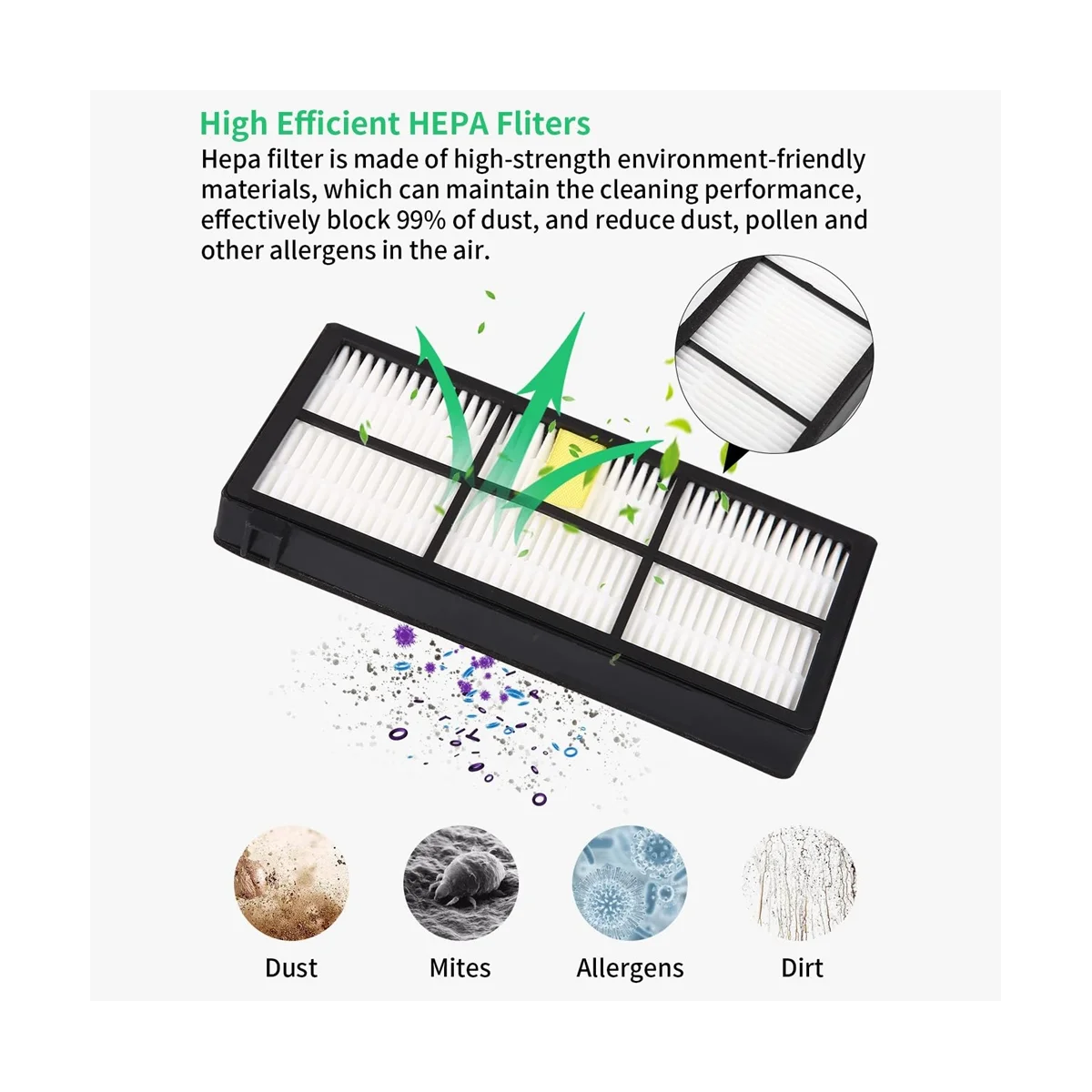 High Efficient HEPA Fliters

Hepa filter is made of high-strength environment-friendly materials, which can maintain the cleaning performance, effectively block 99% of dust, and reduce dust, pollen and other allergens in the air.

Dust

Mites

Allergens

Dirt