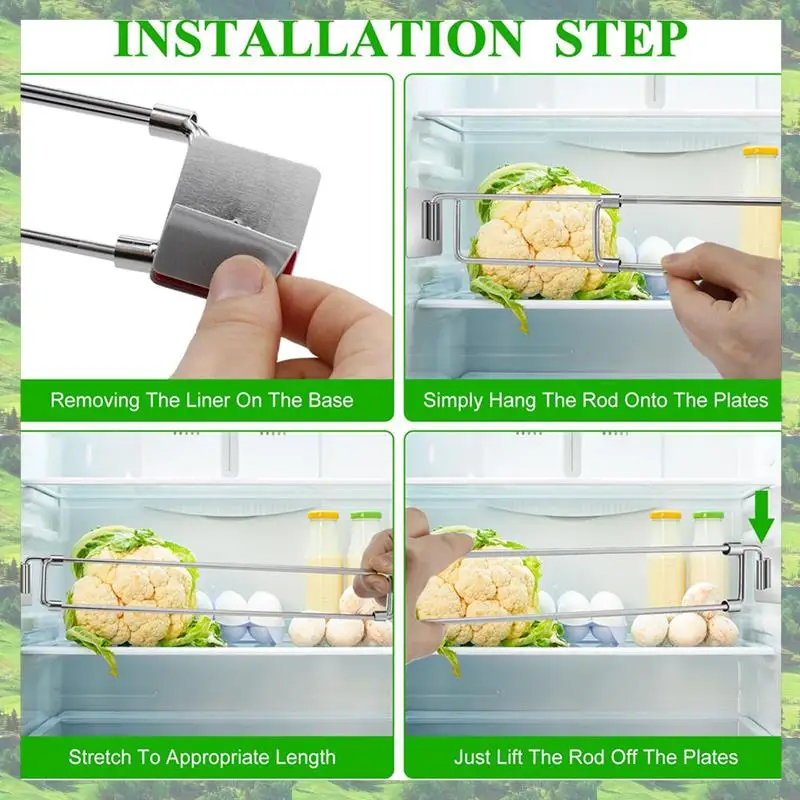 INSTALLATION STEP

Removing The Liner On The Base

Simply Hang The Rod Onto The Plates

Stretch To Appropriate Length

Just Lift The Rod Off The Plates