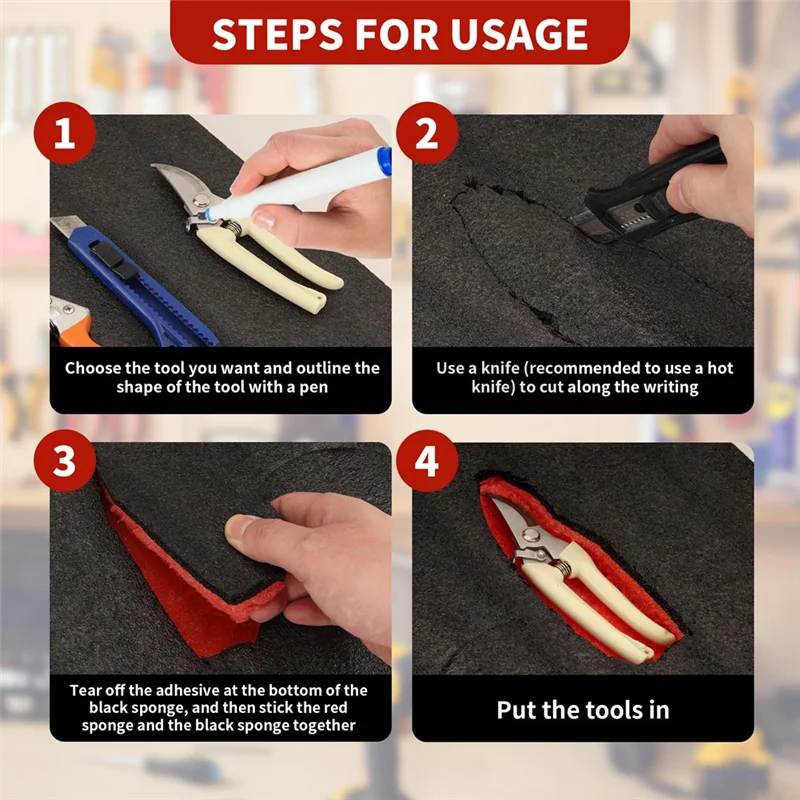 STEPS FOR USAGE

1

Choose the tool you want and outline the shape of the tool with a pen

2

Use a knife (recommended to use a hot knife) to cut along the writing

3

Tear off the adhesive at the bottom of the black sponge, and then stick the red sponge and the black sponge together

4

Put the tools in