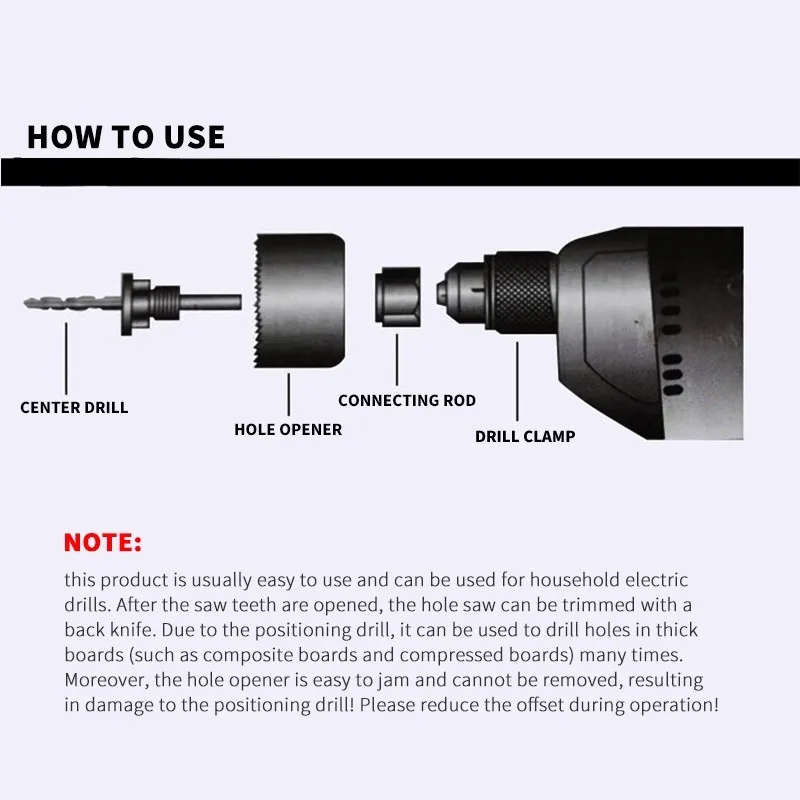 HOW TO USE

CENTER DRILL

HOLE OPENER

CONNECTING ROD

DRILL CLAMP

NOTE:

this product is usually easy to use and can be used for household electric drills. After the saw teeth are opened, the hole saw can be trimmed with a back knife. Due to the positioning drill, it can be used to drill holes in thick boards (such as composite boards and compressed boards) many times. Moreover, the hole opener is easy to jam and cannot be removed, resulting in damage to the positioning drill! Please reduce the offset during operation!