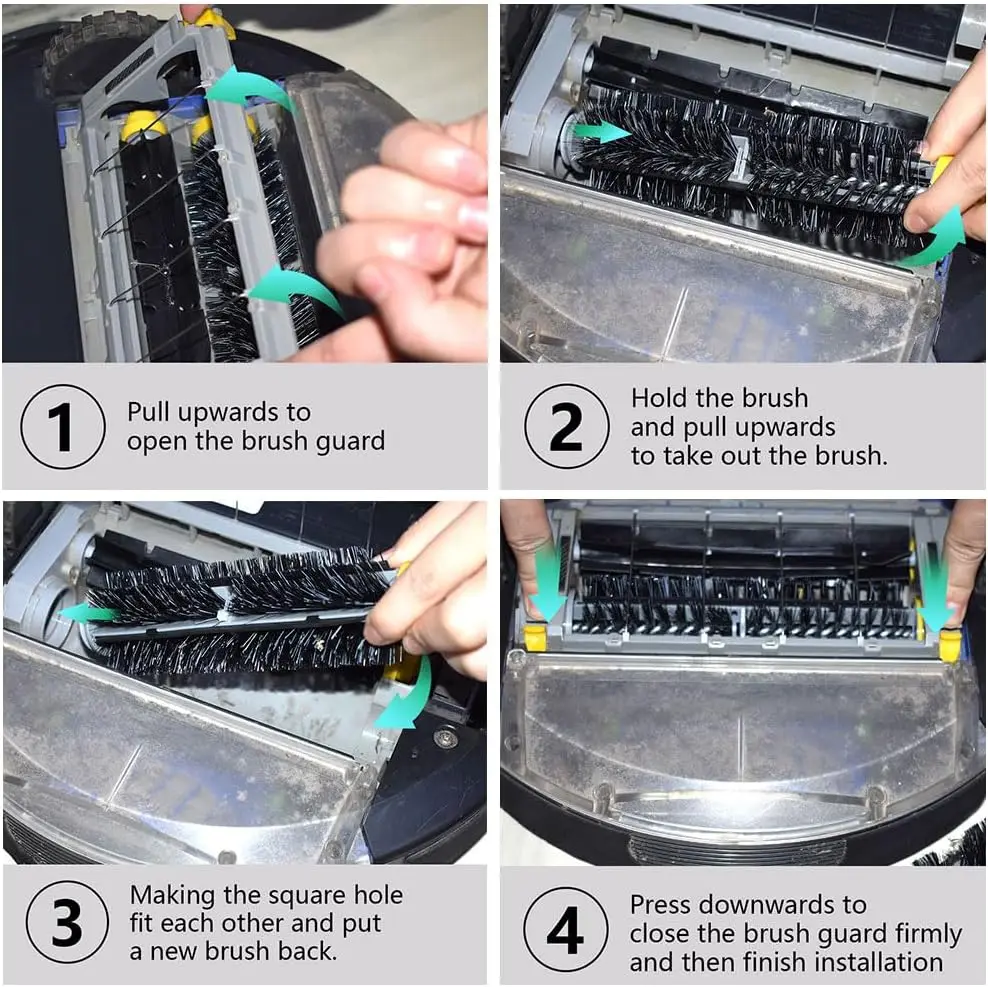 1
Pull upwards to open the brush guard

2
Hold the brush and pull upwards to take out the brush.

3
Making the square hole fit each other and put a new brush back.

4
Press downwards to close the brush guard firmly and then finish installation