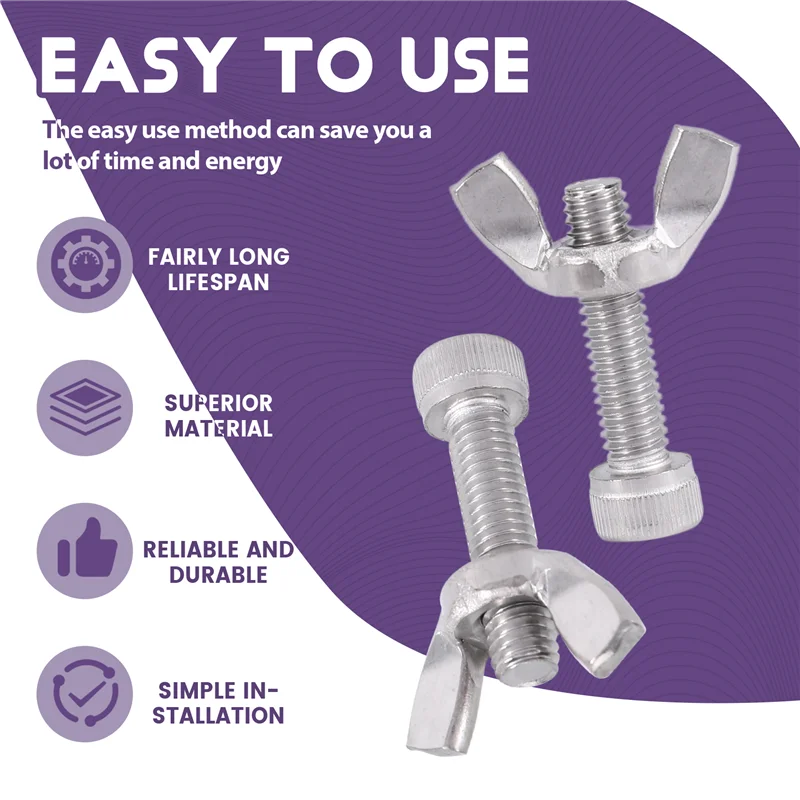 EASY TO USE

The easy use method can save you a lot of time and energy

FAIRLY LONG LIFESPAN

SUPERIOR MATERIAL

RELIABLE AND DURABLE

SIMPLE INSTALLATION