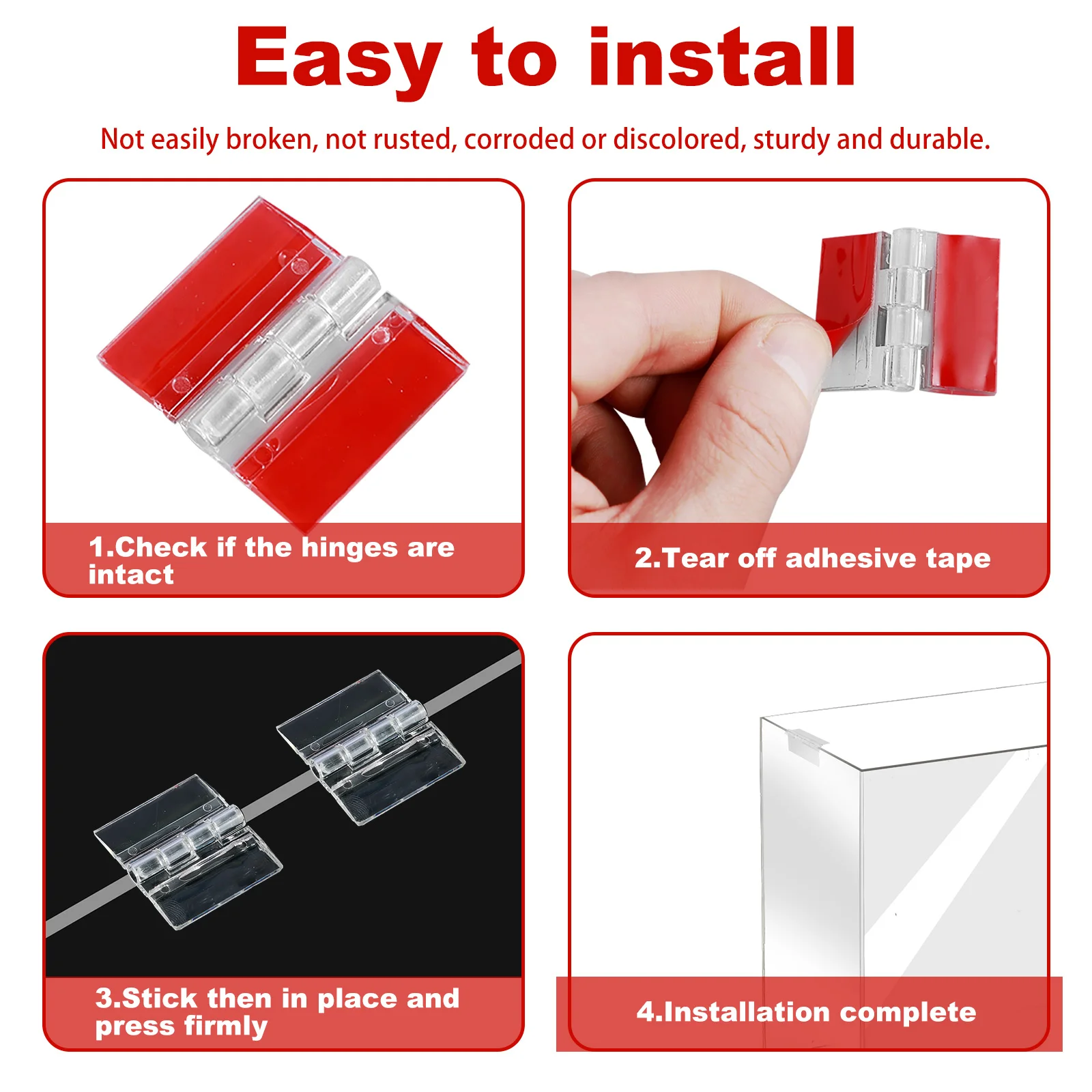 Easy to install

Not easily broken, not rusted, corroded or discolored, sturdy and durable.

1.Check if the hinges are intact

2.Tear off adhesive tape

3.Stick then in place and press firmly

4.Installation complete