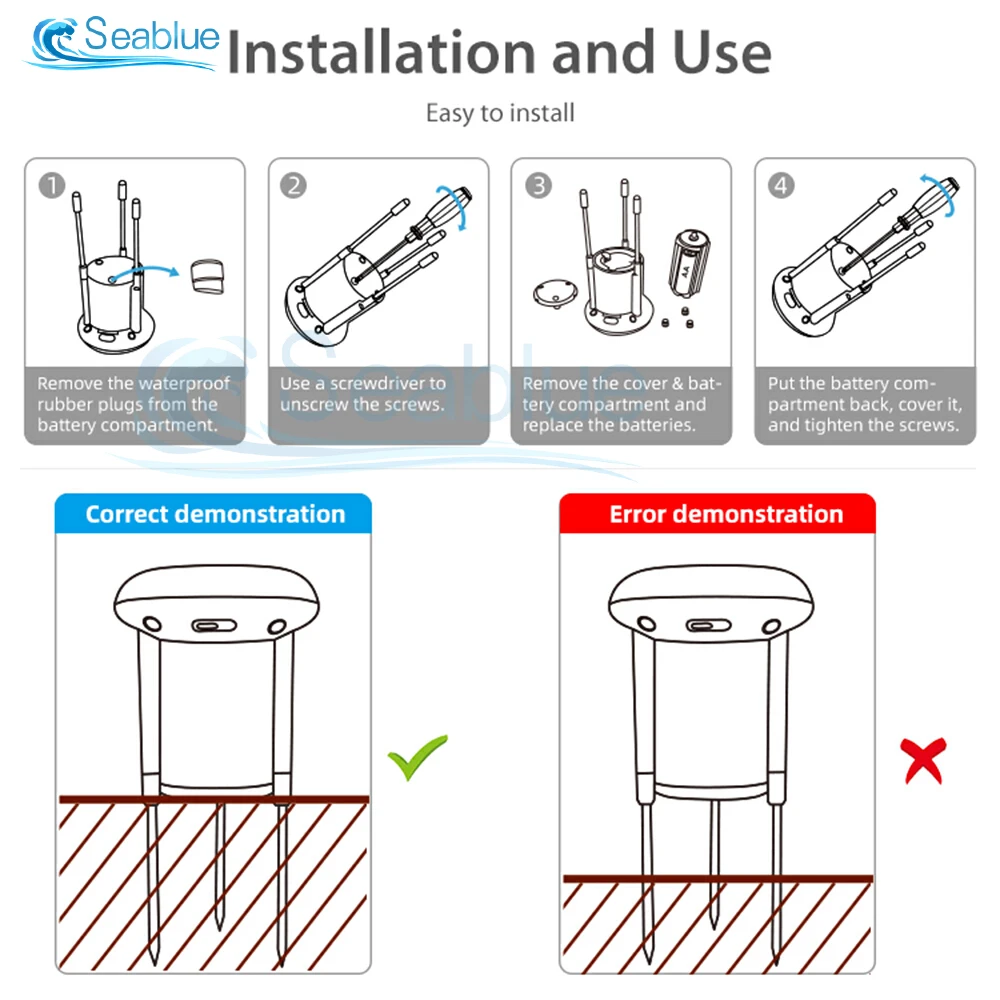 Seablue Installation and Use

Easy to install

1
Remove the waterproof rubber plugs from the battery compartment.

2
Use a screwdriver to unscrew the screws.

3
AA
Remove the cover & battery compartment and replace the batteries.

4
Put the battery compartment back, cover it, and tighten the screws.

Seablue

Correct demonstration

Error demonstration