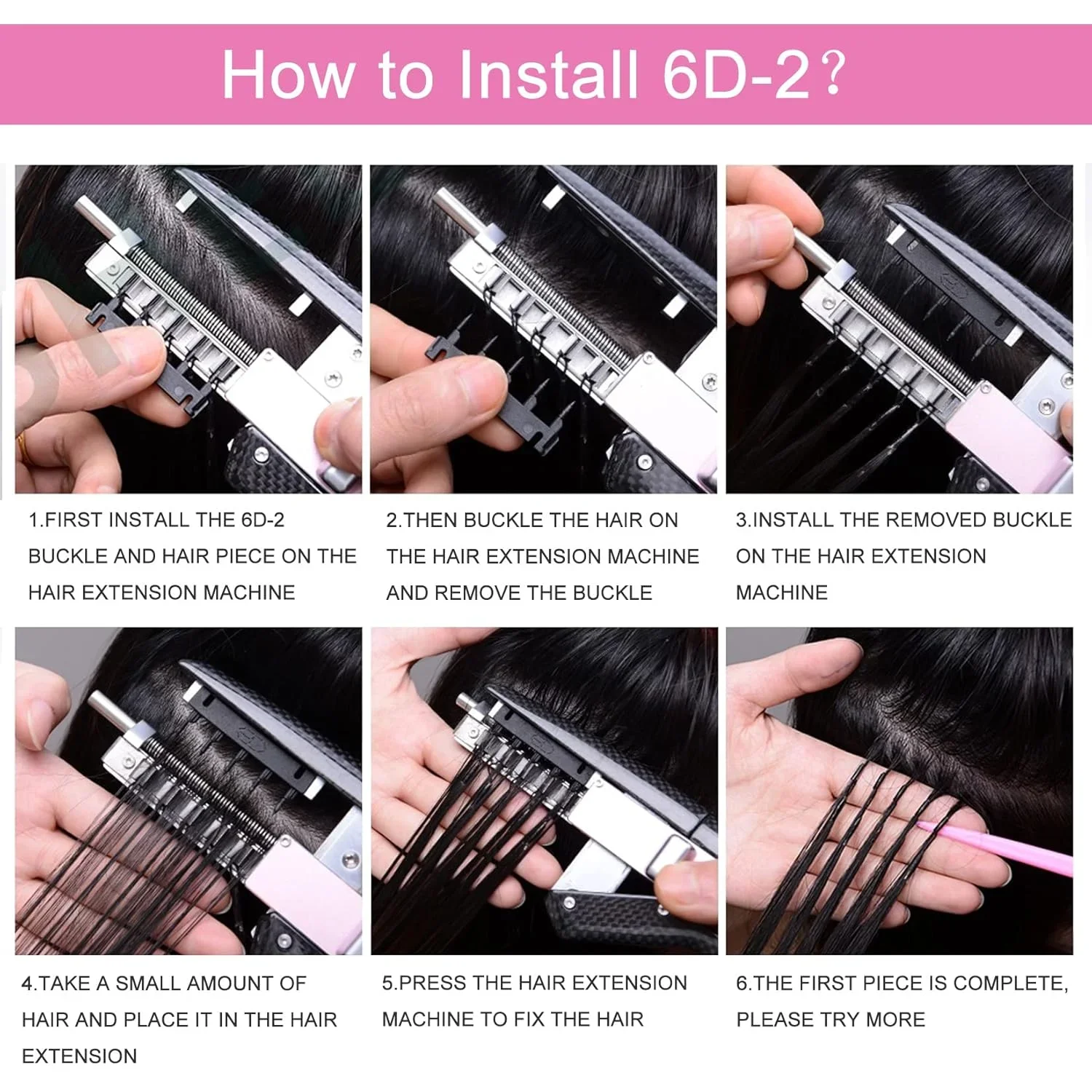 How to Install 6D-2？

1.FIRST INSTALL THE 6D-2 BUCKLE AND HAIR PIECE ON THE HAIR EXTENSION MACHINE

2.THEN BUCKLE THE HAIR ON THE HAIR EXTENSION MACHINE AND REMOVE THE BUCKLE

3.INSTALL THE REMOVED BUCKLE ON THE HAIR EXTENSION MACHINE

4.TAKE A SMALL AMOUNT OF HAIR AND PLACE IT IN THE HAIR EXTENSION

5.PRESS THE HAIR EXTENSION MACHINE TO FIX THE HAIR

6.THE FIRST PIECE IS COMPLETE, PLEASE TRY MORE