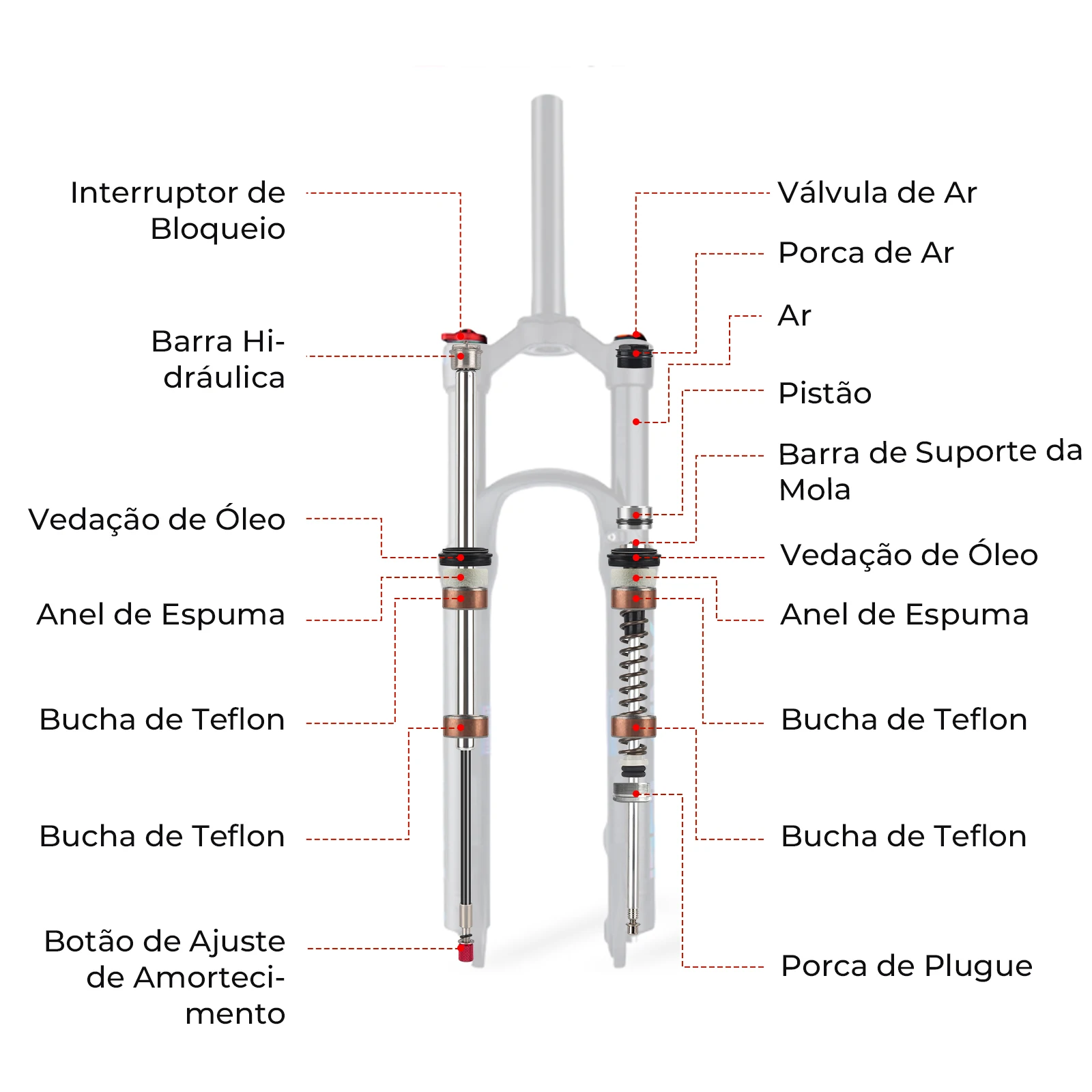 Interruptor de Bloqueio

Barra Hidráulica

Vedação de Óleo

Anel de Espuma

Bucha de Teflon

Bucha de Teflon

Botão de Ajuste de Amortecimento

Válvula de Ar

Porca de Ar

Ar

Pistão

Barra de Suporte da Mola

Vedação de Óleo

Anel de Espuma

Bucha de Teflon

Bucha de Teflon

Porca de Plugue