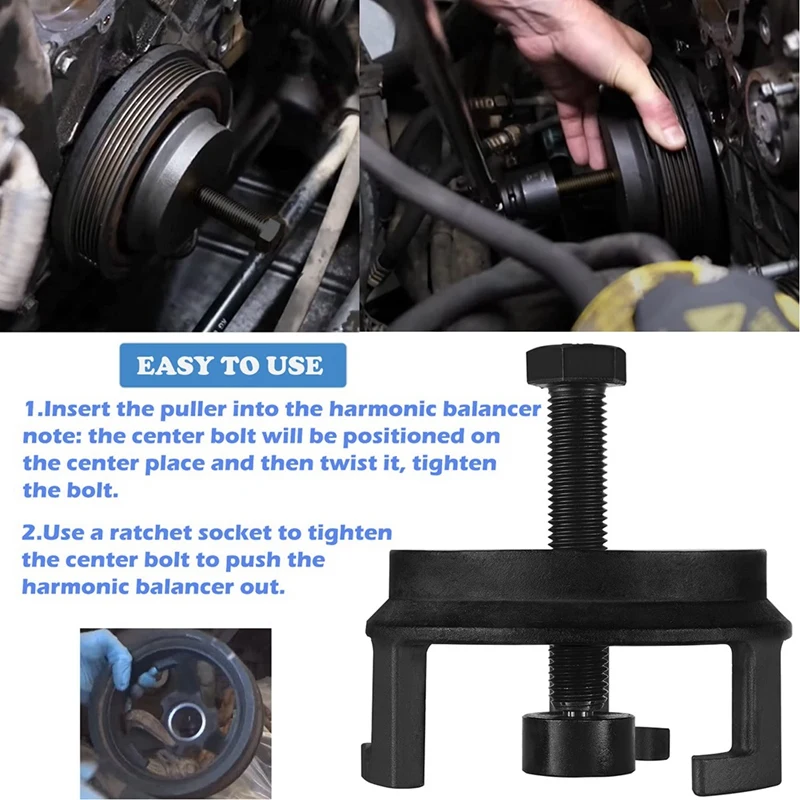 EASY TO USE

1.Insert the puller into the harmonic balancer note: the center bolt will be positioned on the center place and then twist it, tighten the bolt.

2.Use a ratchet socket to tighten the center bolt to push the harmonic balancer out.