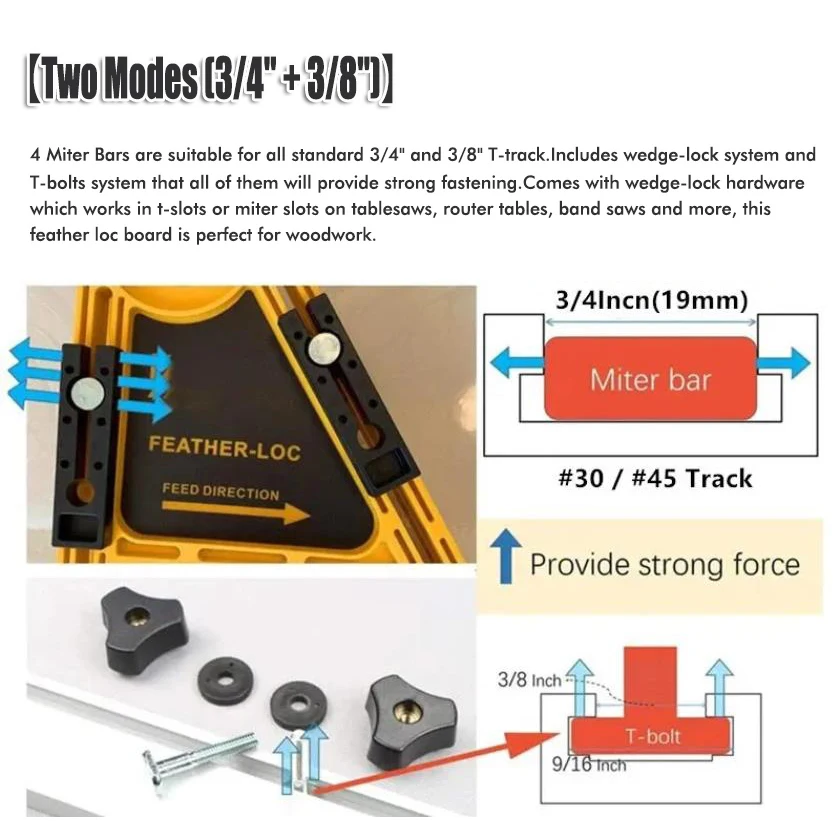 【Two Modes (3/4" + 3/8")】

4 Miter Bars are suitable for all standard 3/4" and 3/8" T-track.Includes wedge-lock system and T-bolts system that all of them will provide strong fastening.Comes with wedge-lock hardware which works in t-slots or miter slots on tablesaws, router tables, band saws and more, this feather loc board is perfect for woodwork.

FEATHER-LOC

FEED DIRECTION

3/4Incn(19mm)

Miter bar

#30 / #45 Track

Provide strong force

3/8 Inch

T-bolt

9/16 Inch